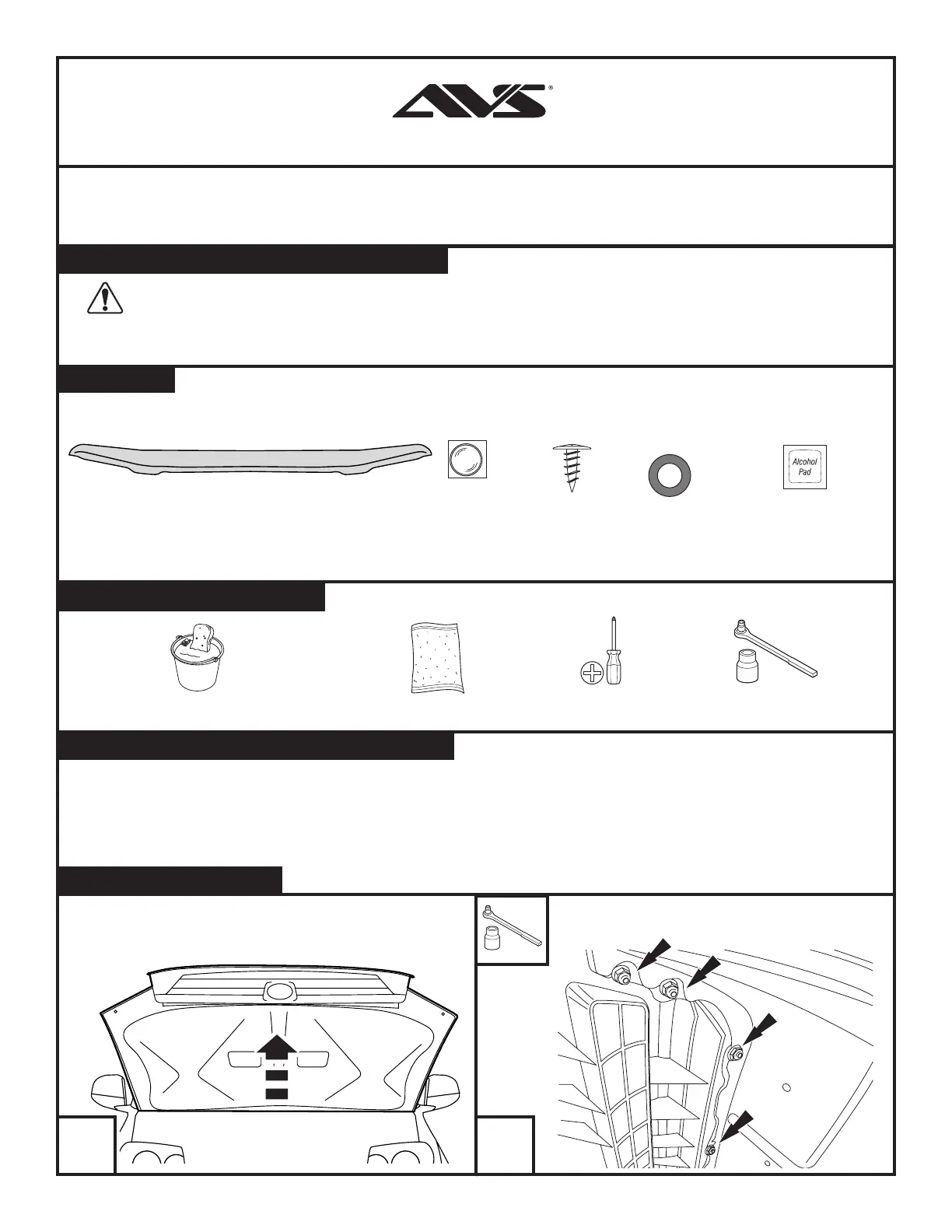 AVS®

Alcohol Pad