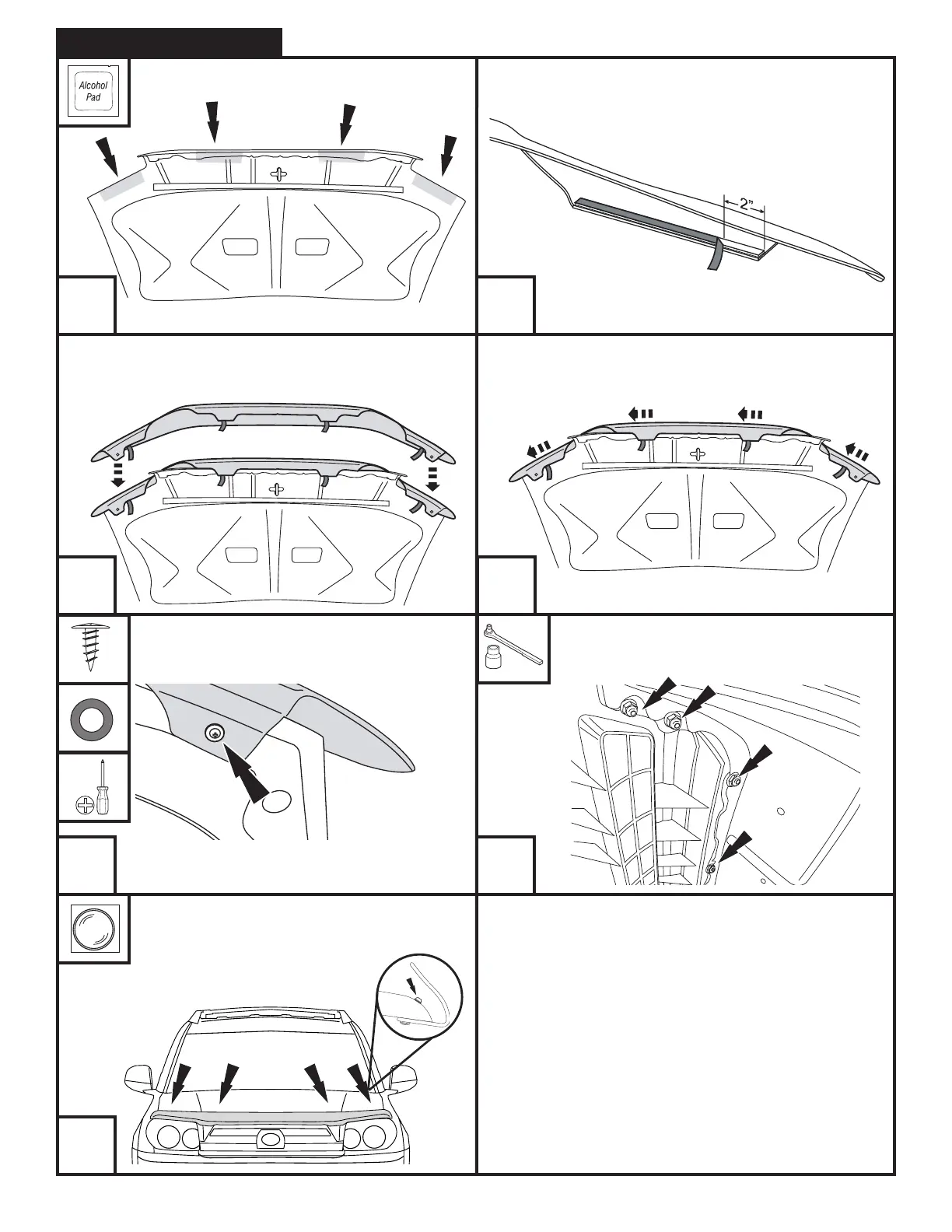 Alcohol Pad

2"