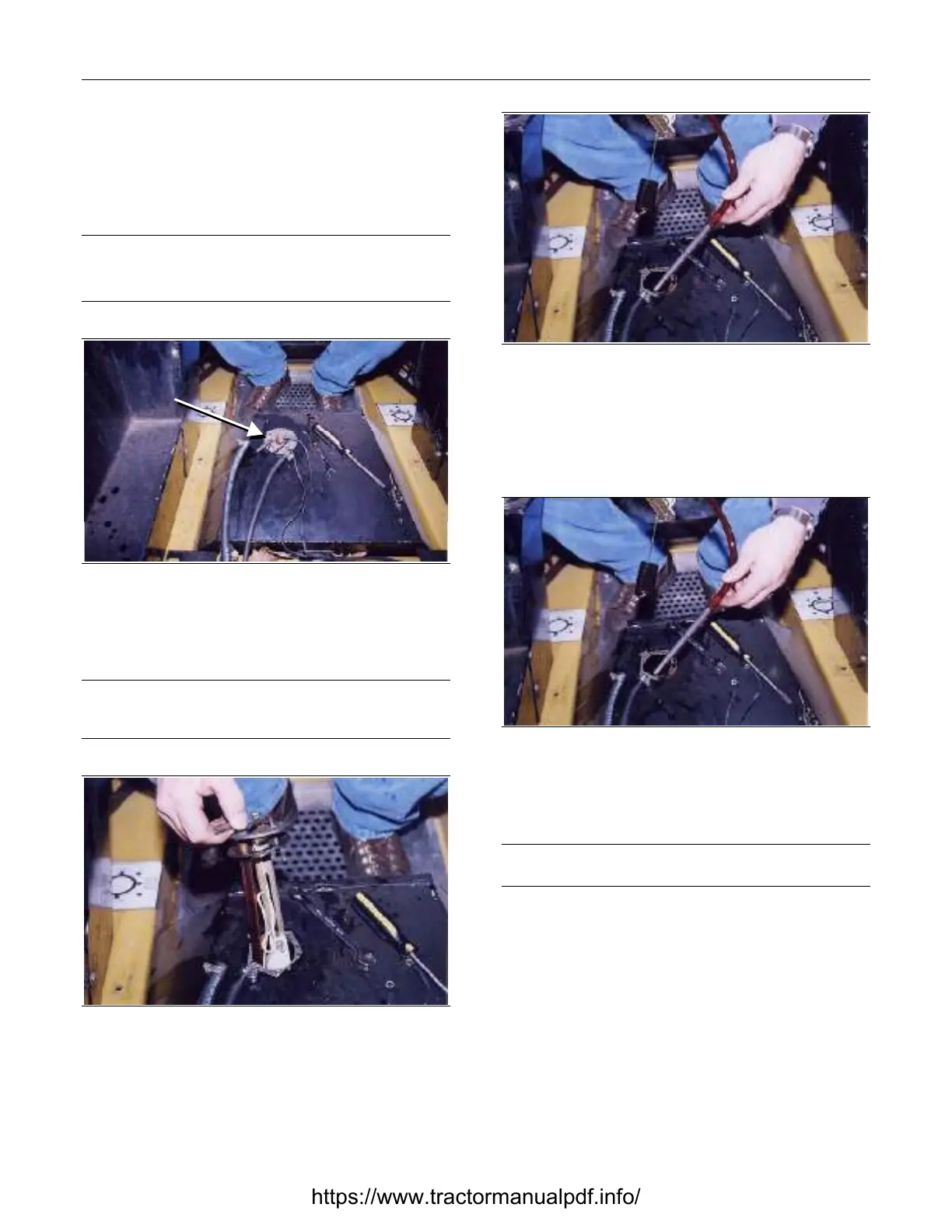 https://www.tractormanualpdf.info/