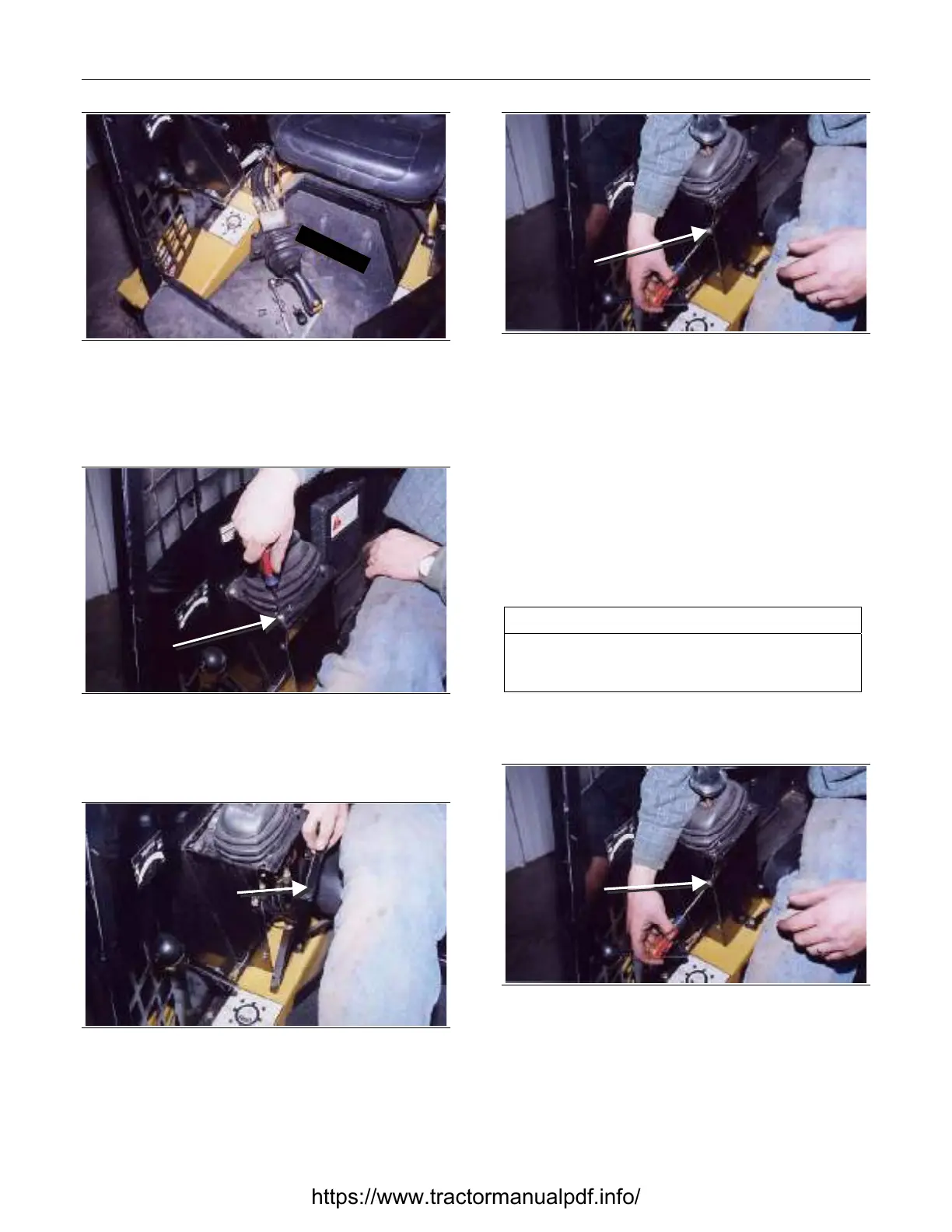 https://www.tractormanualpdf.info/