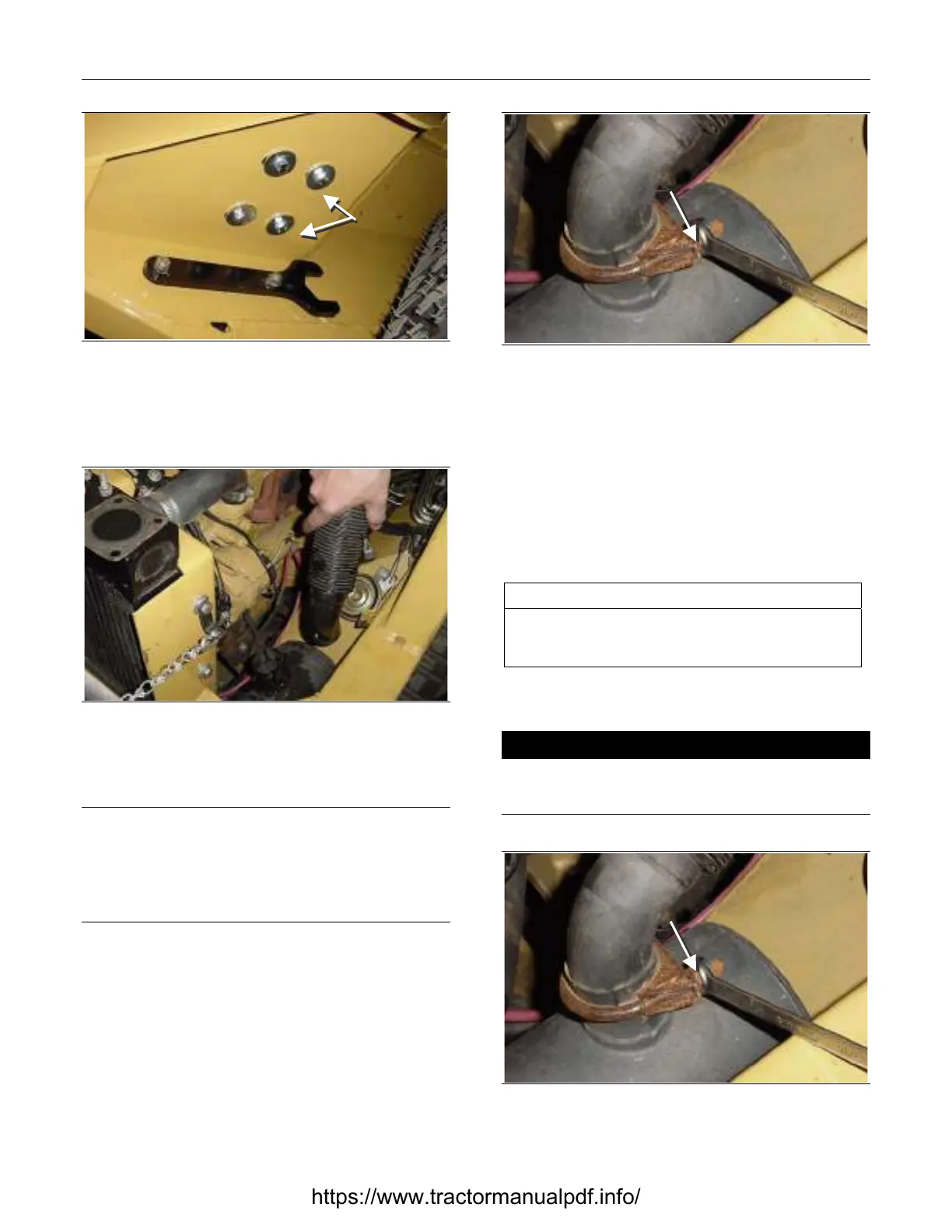 https://www.tractormanualpdf.info/