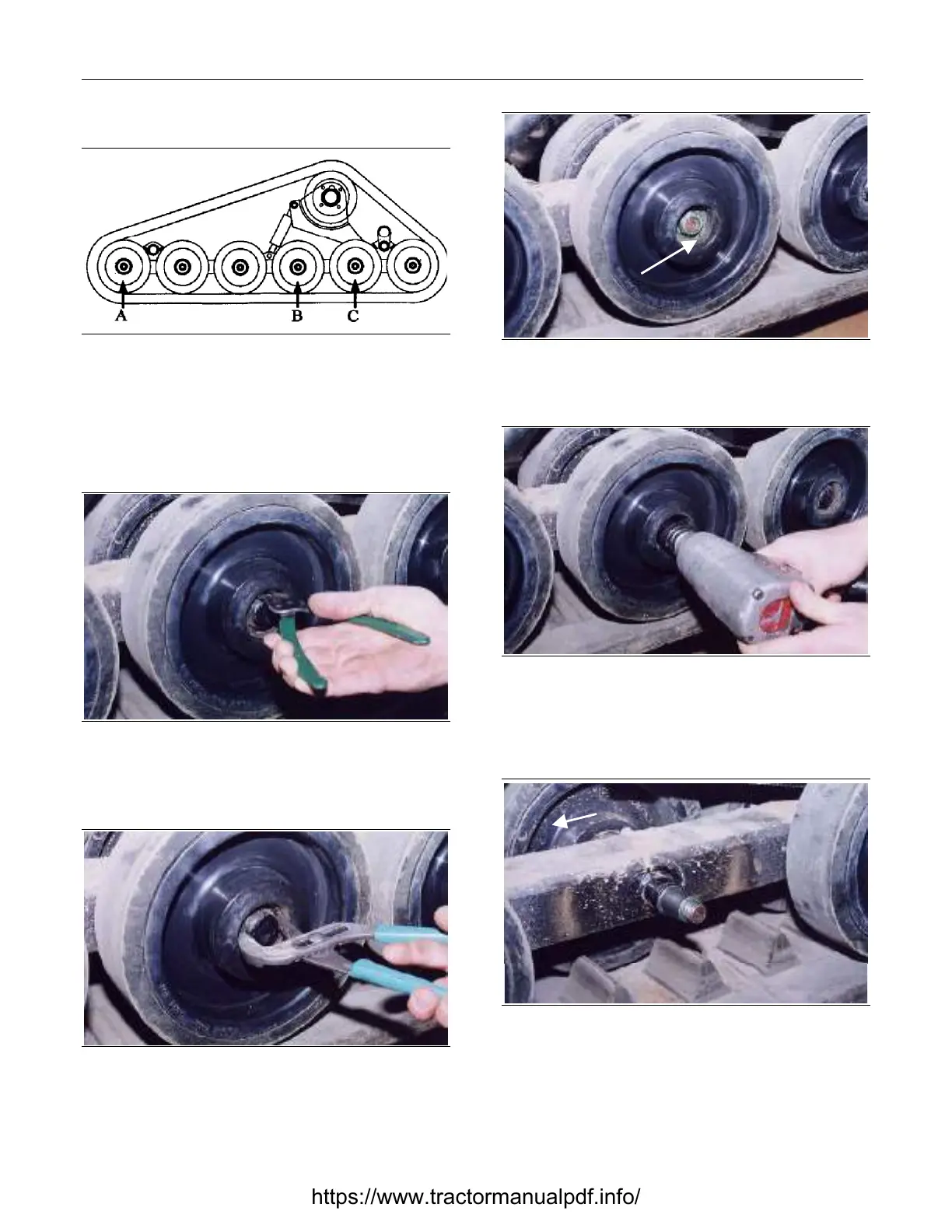 A

B

C

https://www.tractormanualpdf.info/