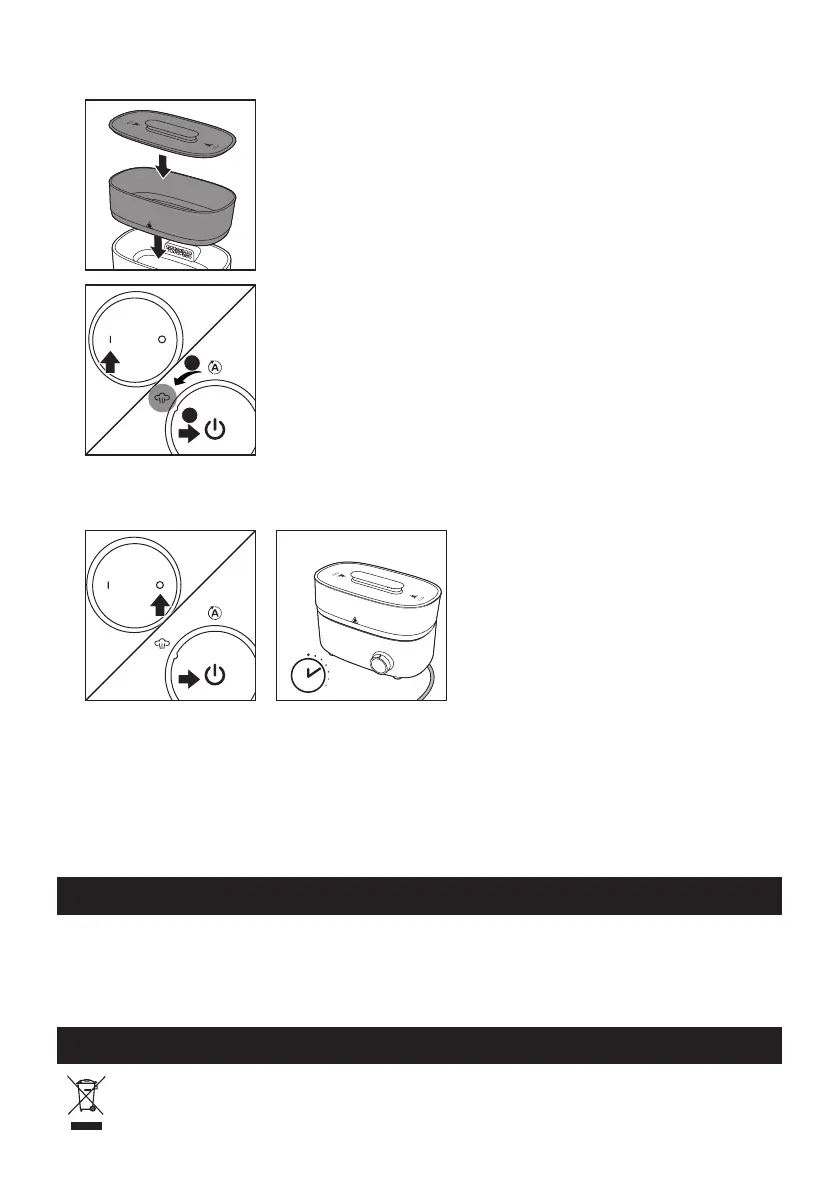 I

O

A

I

O

A