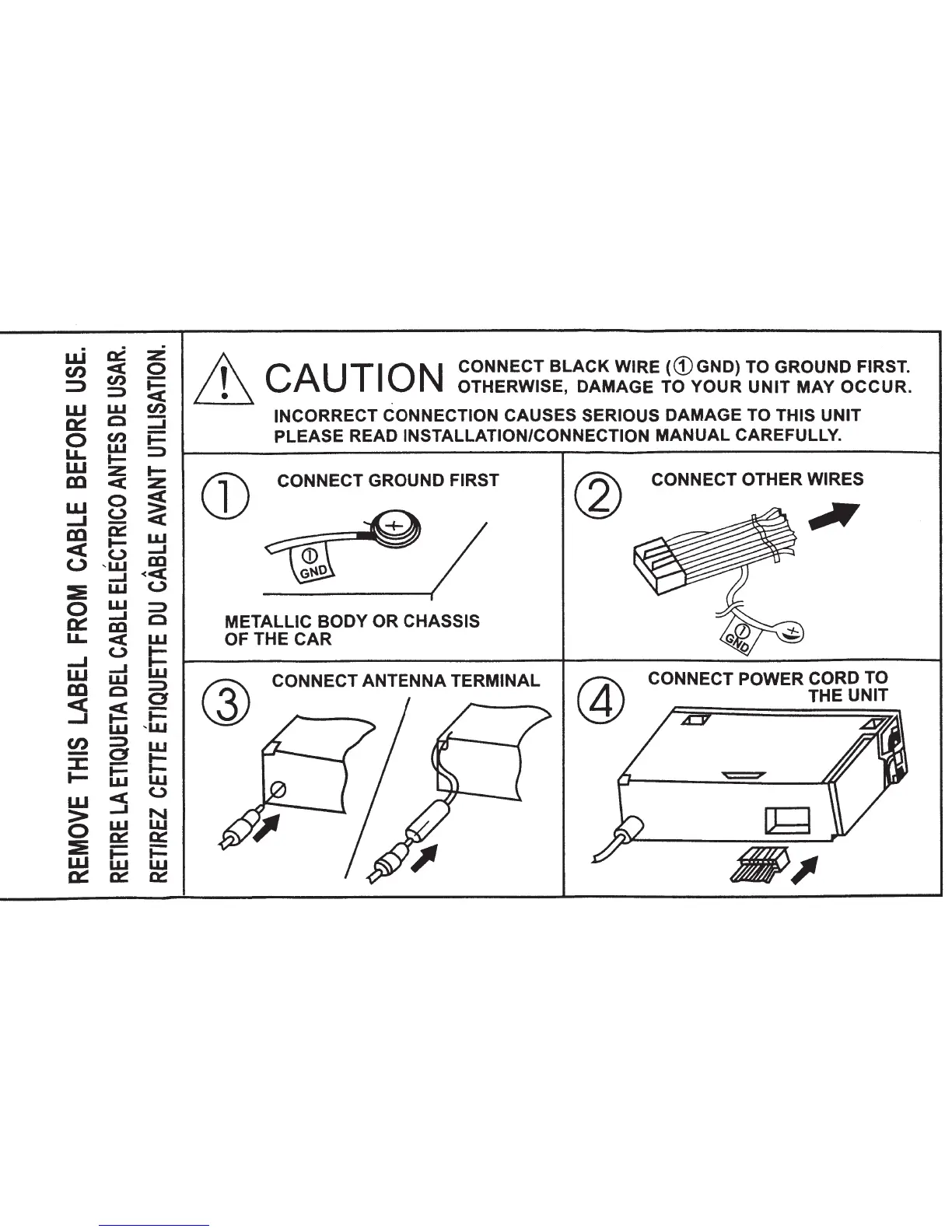 REMOVE THIS LABEL FROM CABLE BEFORE USE.
RETIRE LA ETIQUETA DEL CABLE ELÉCTRICO ANTES DE USAR.
RETIREZ CETTE ÉTIQUETTE DU CÂBLE AVANT UTILISATION.

CAUTION CONNECT BLACK WIRE (① GND) TO GROUND FIRST. OTHERWISE, DAMAGE TO YOUR UNIT MAY OCCUR.

INCORRECT CONNECTION CAUSES SERIOUS DAMAGE TO THIS UNIT PLEASE READ INSTALLATION/CONNECTION MANUAL CAREFULLY.

① CONNECT GROUND FIRST

①
GND

METALLIC BODY OR CHASSIS OF THE CAR

② CONNECT OTHER WIRES

①
GND

③ CONNECT ANTENNA TERMINAL

④ CONNECT POWER CORD TO THE UNIT