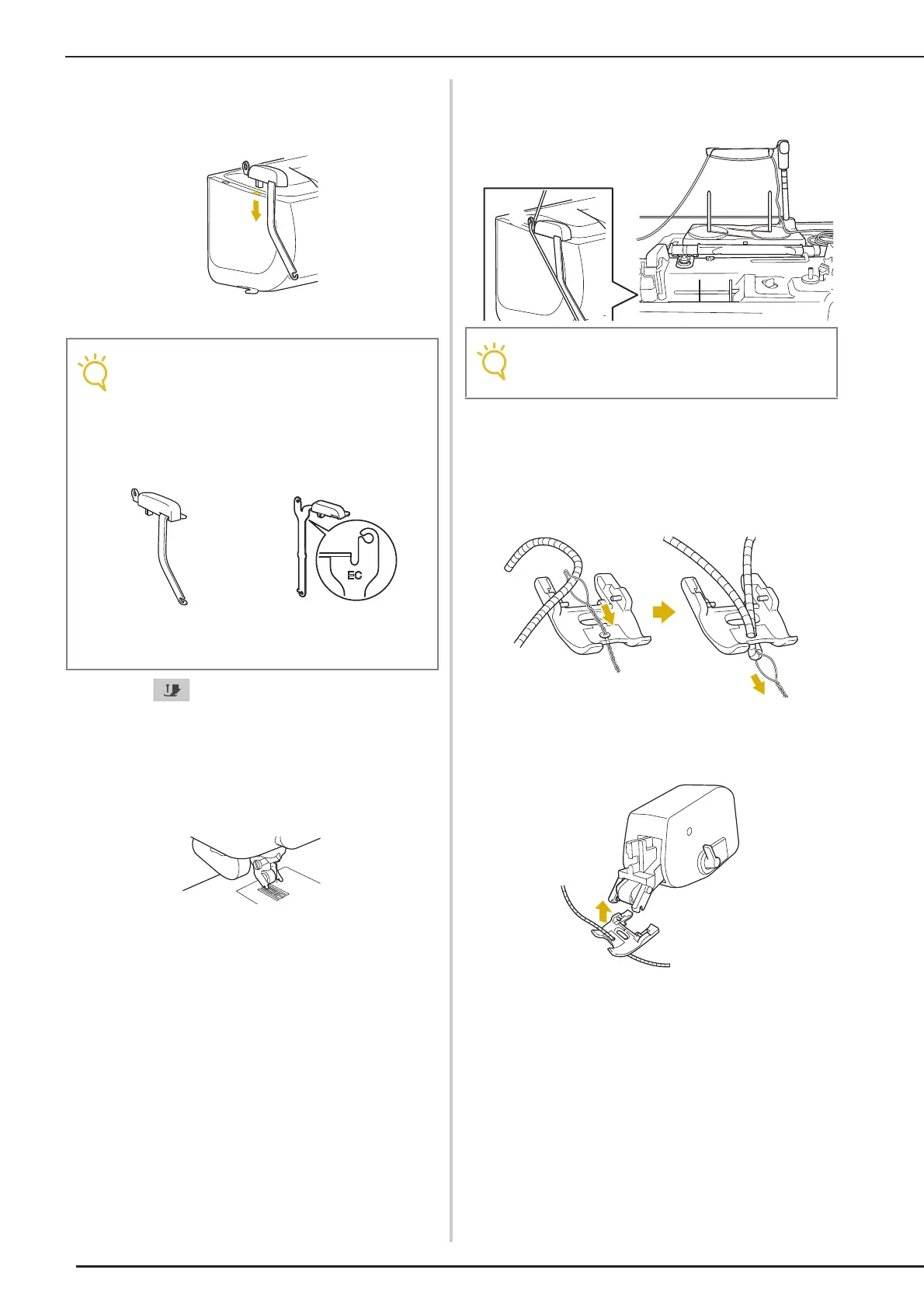 EC