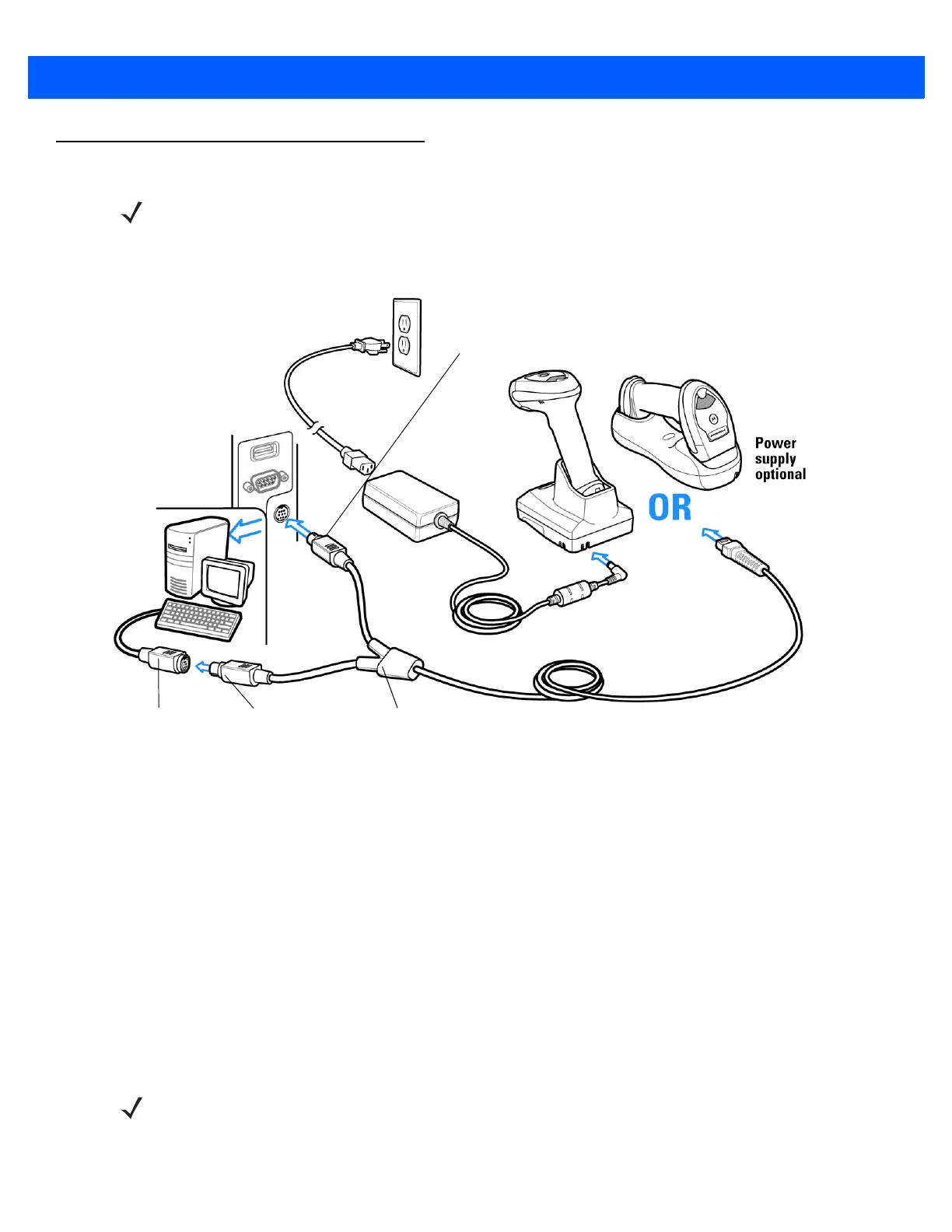 Power supply optional

OR