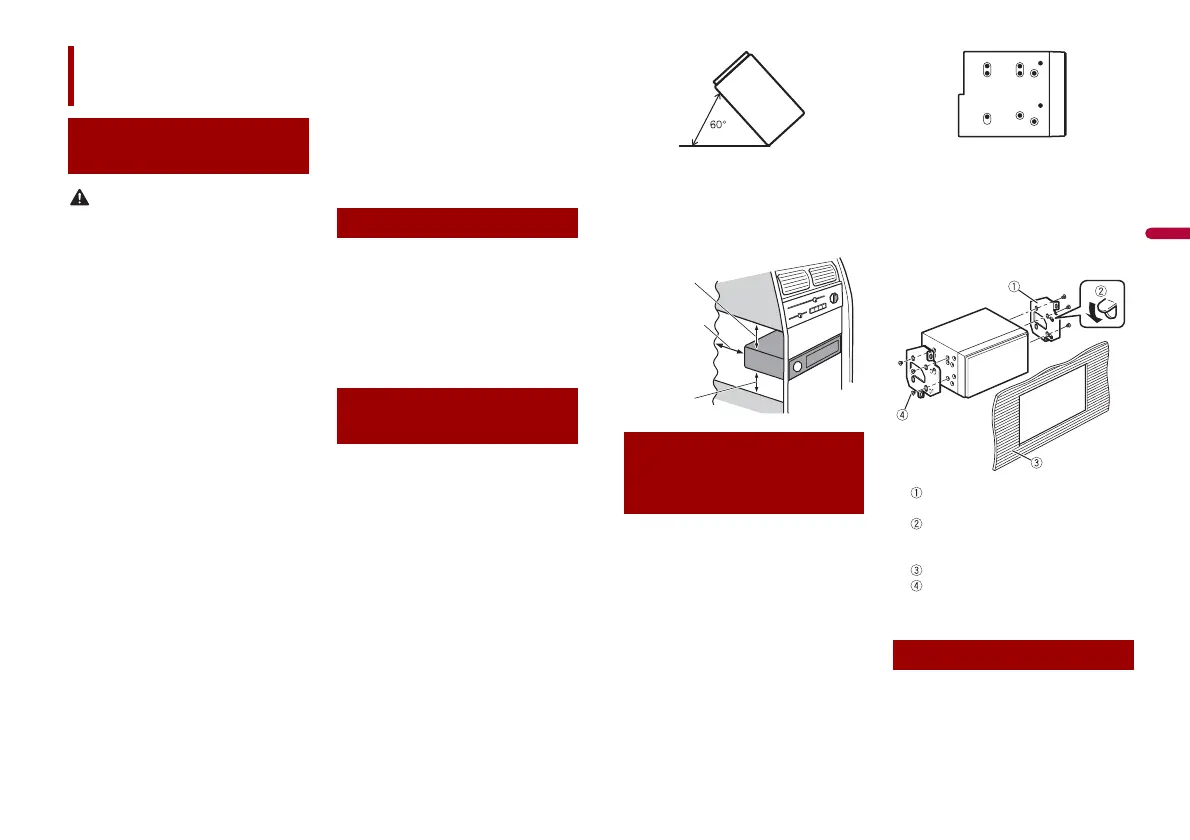 60°

①

②

④

③

①

②

③

④