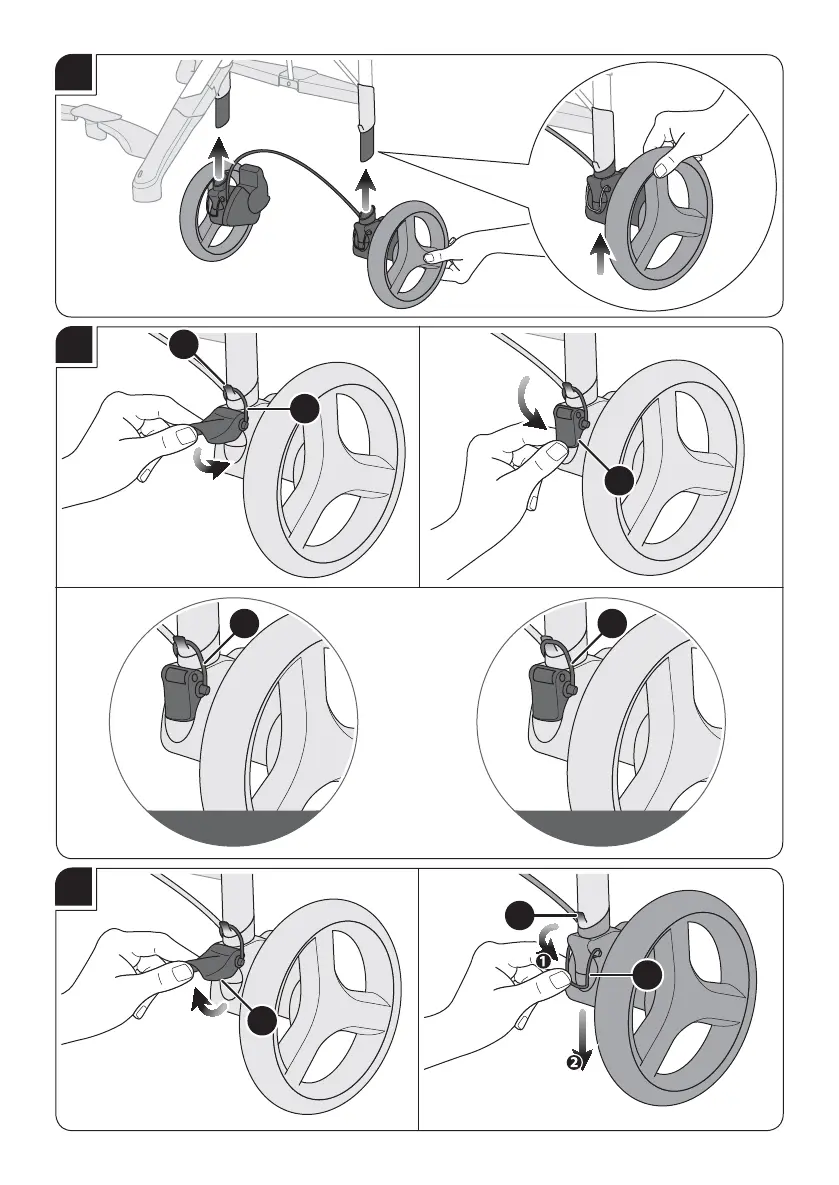 1
2