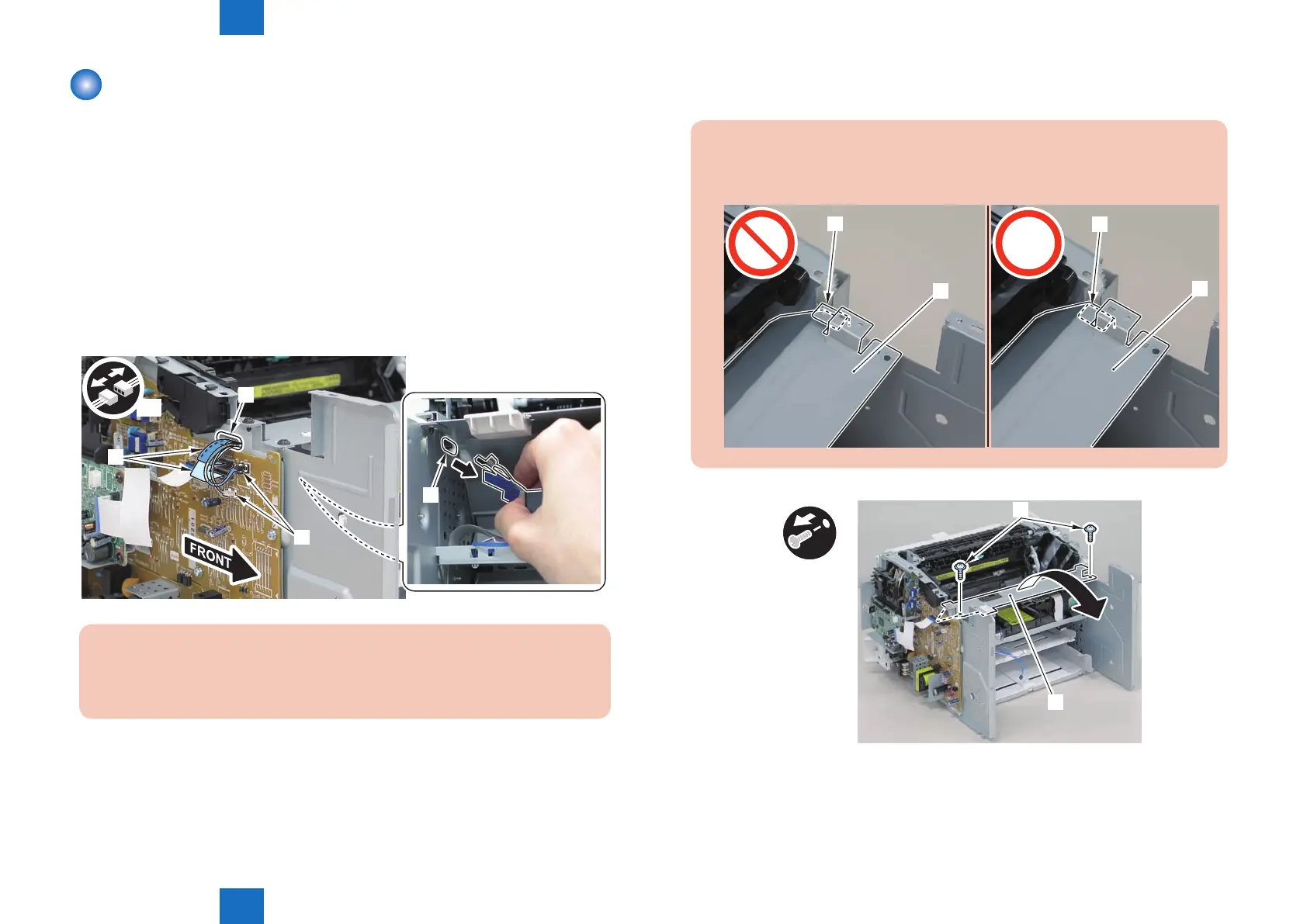 FRONT