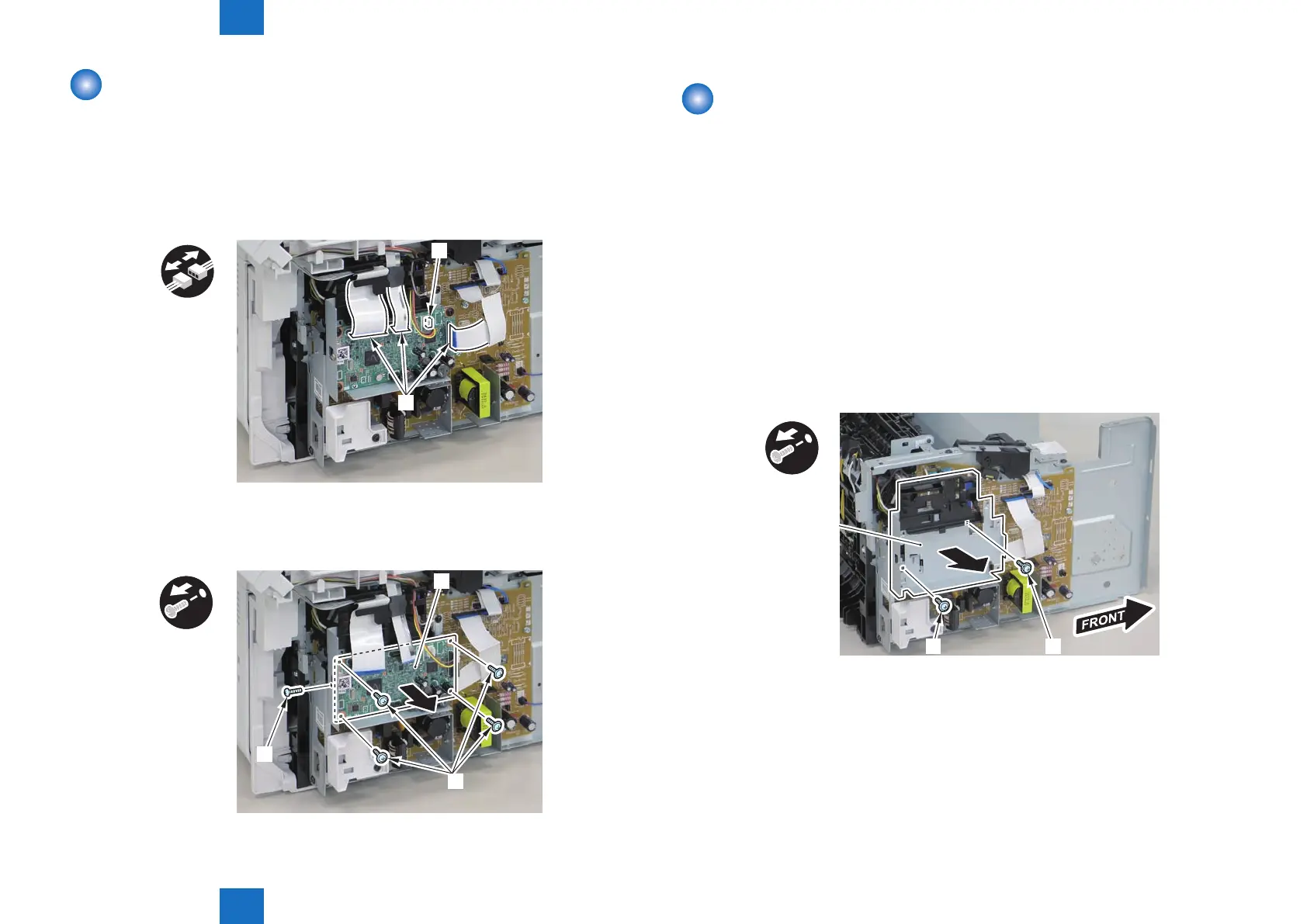 FRONT