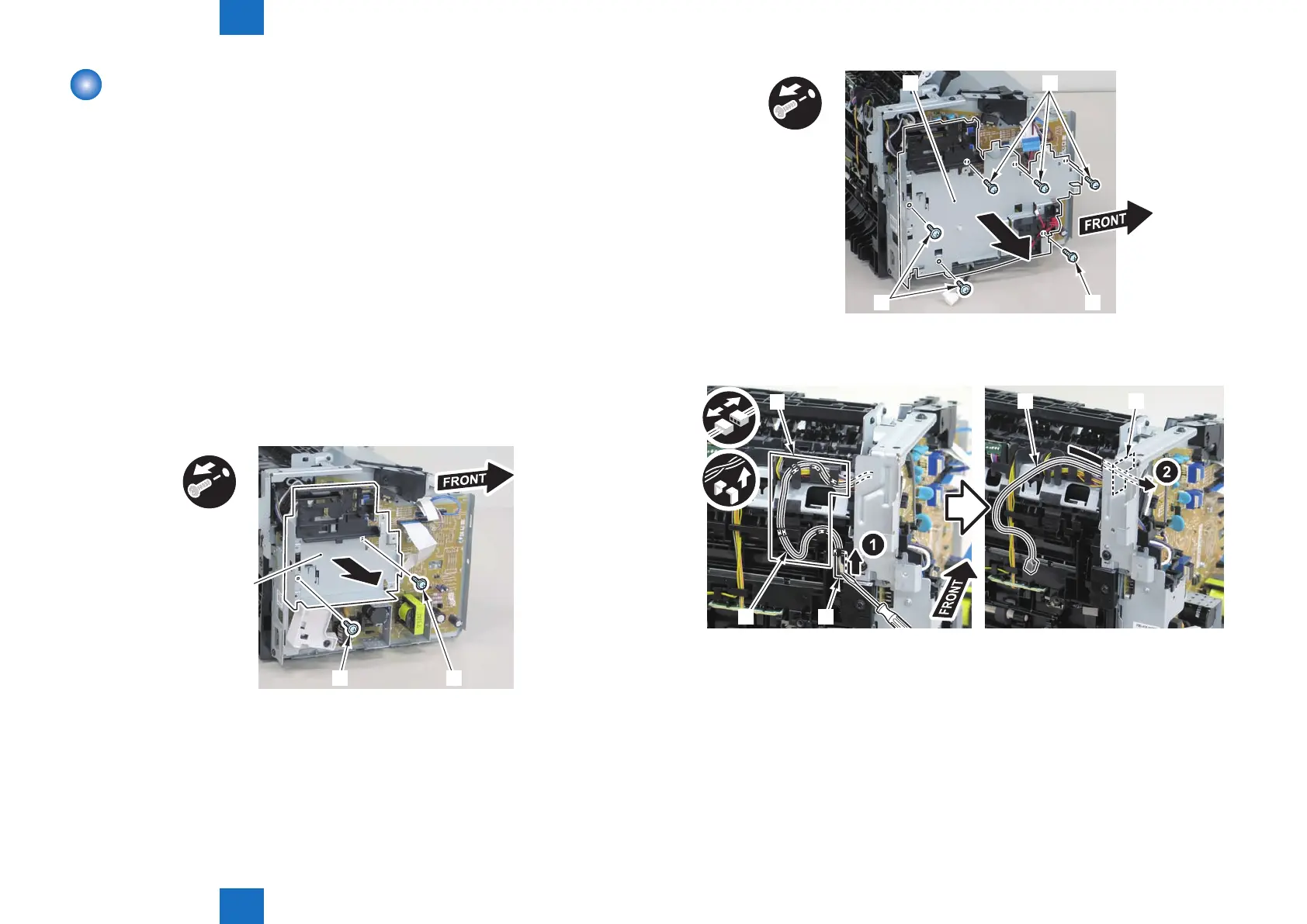 FRONT

FRONT

1

2

FRONT