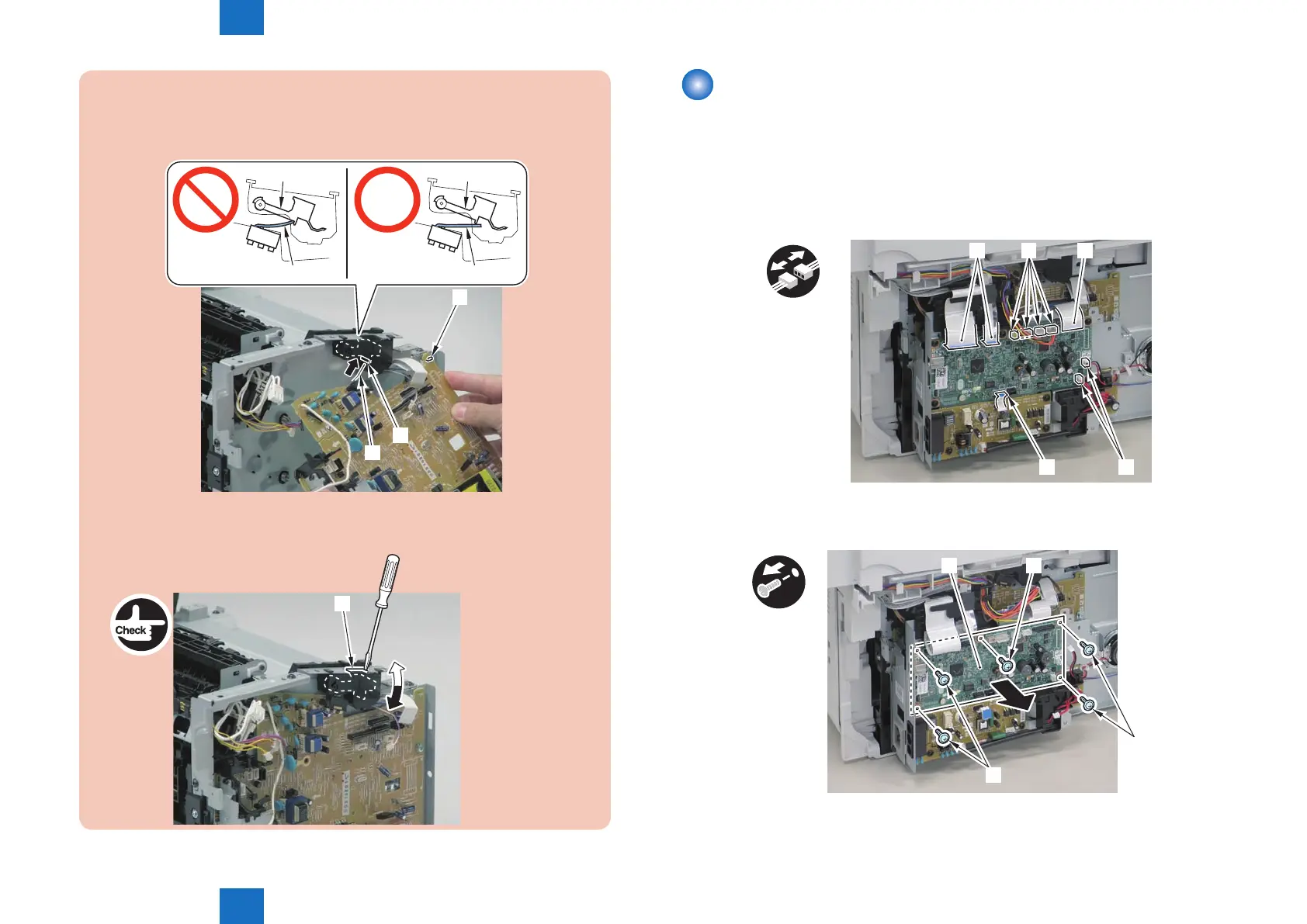 Check