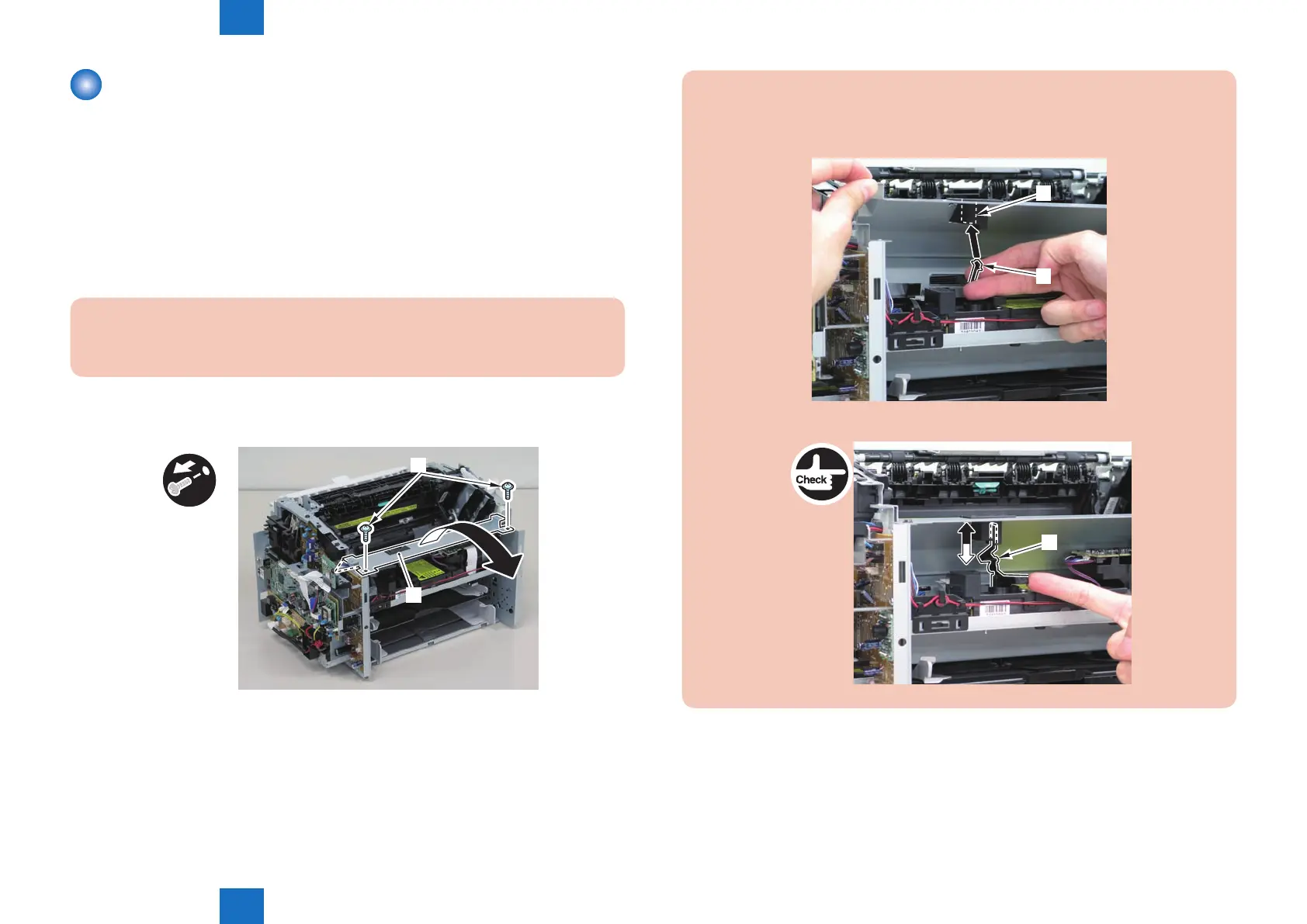 Check