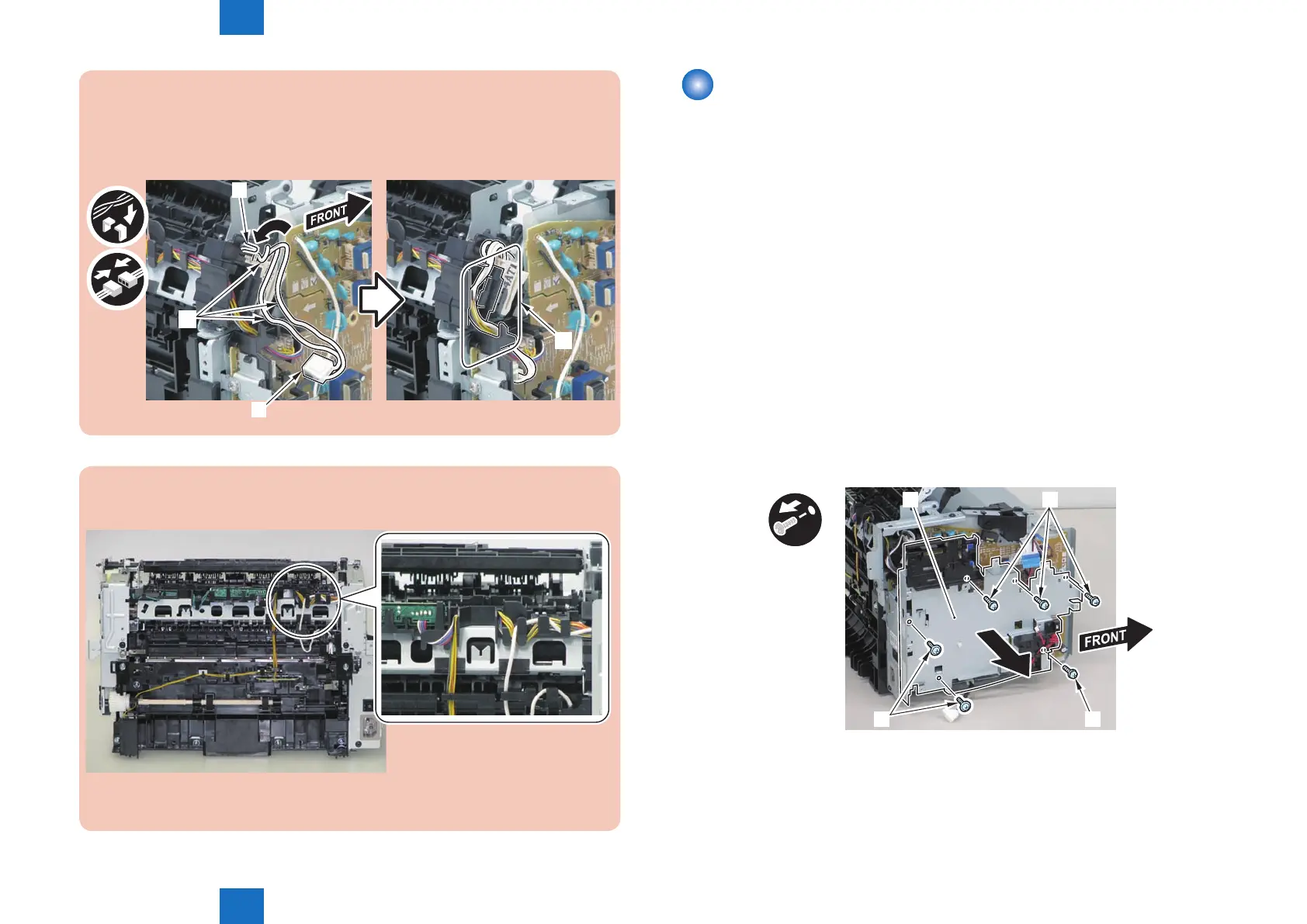 FRONT

FRONT