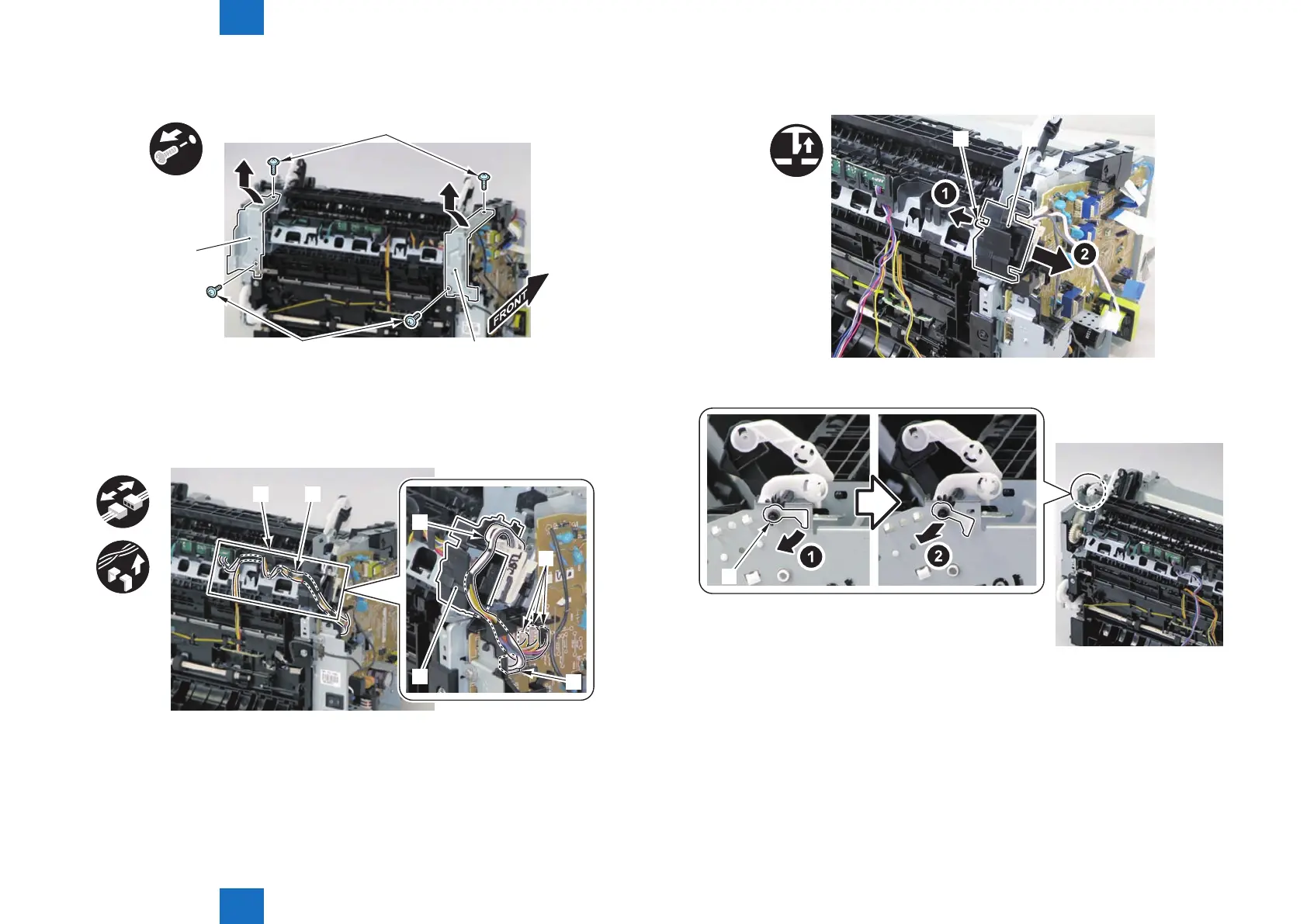 FRONT

1

2

1

2