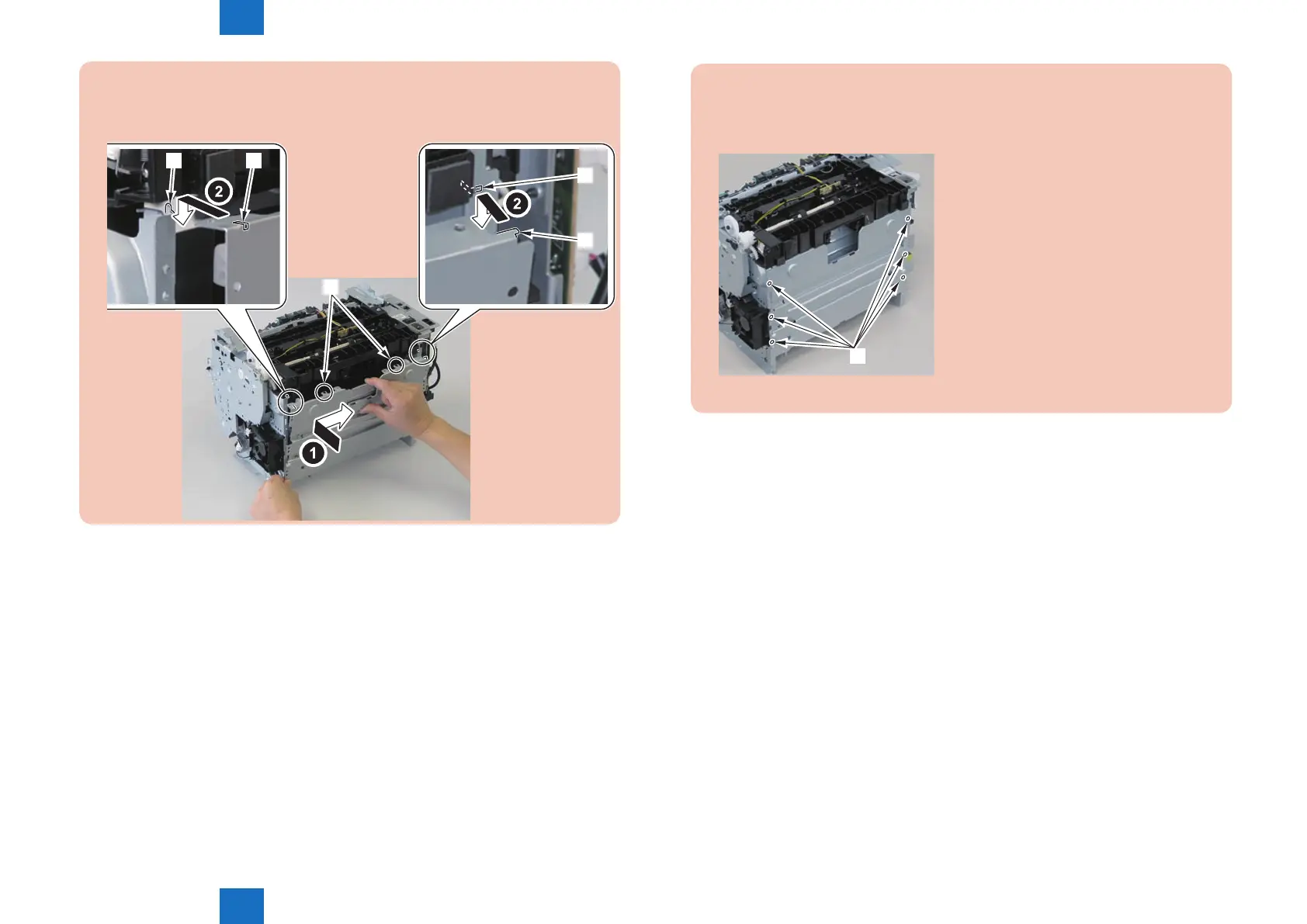 2

2

1