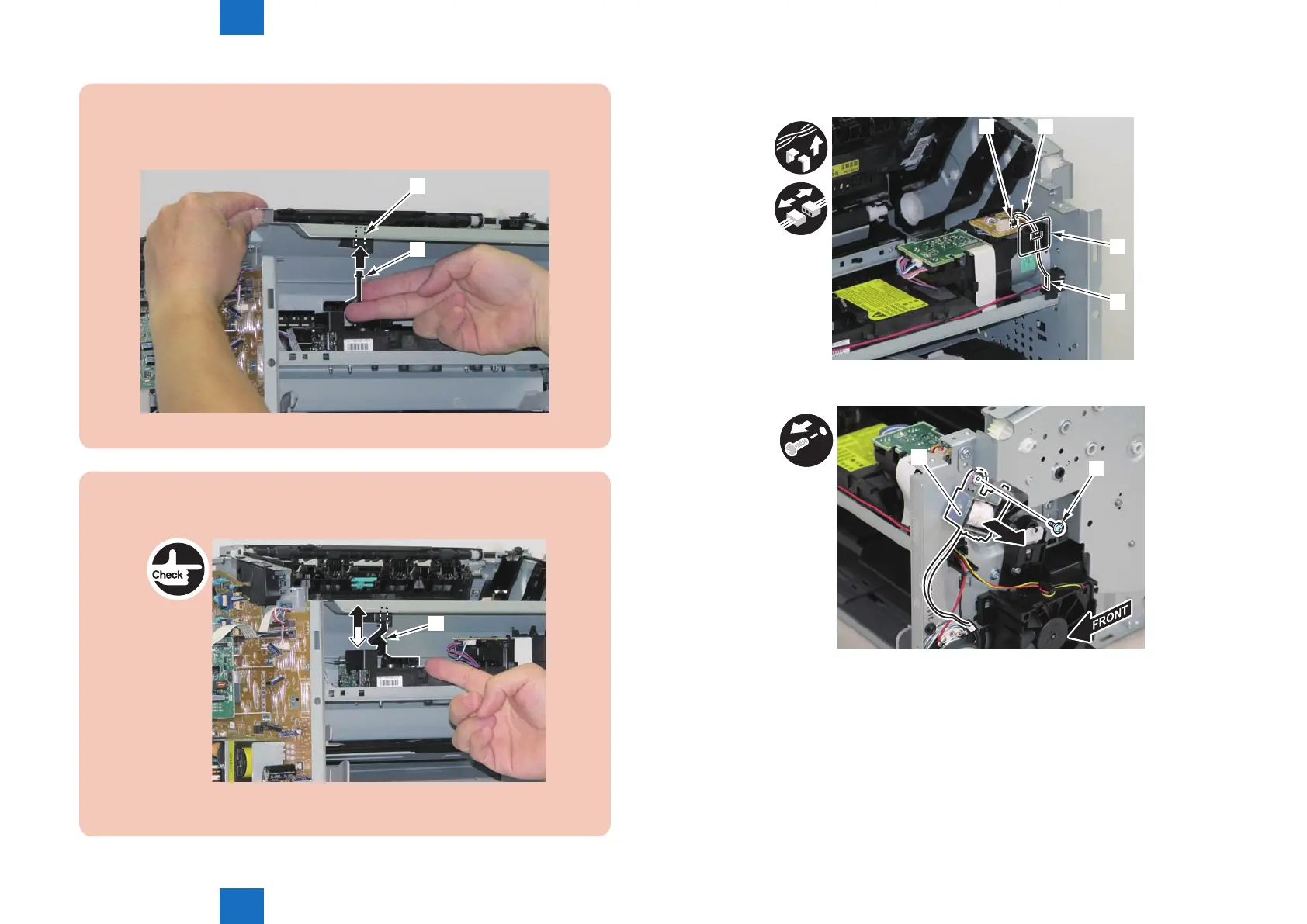 Check

FRONT