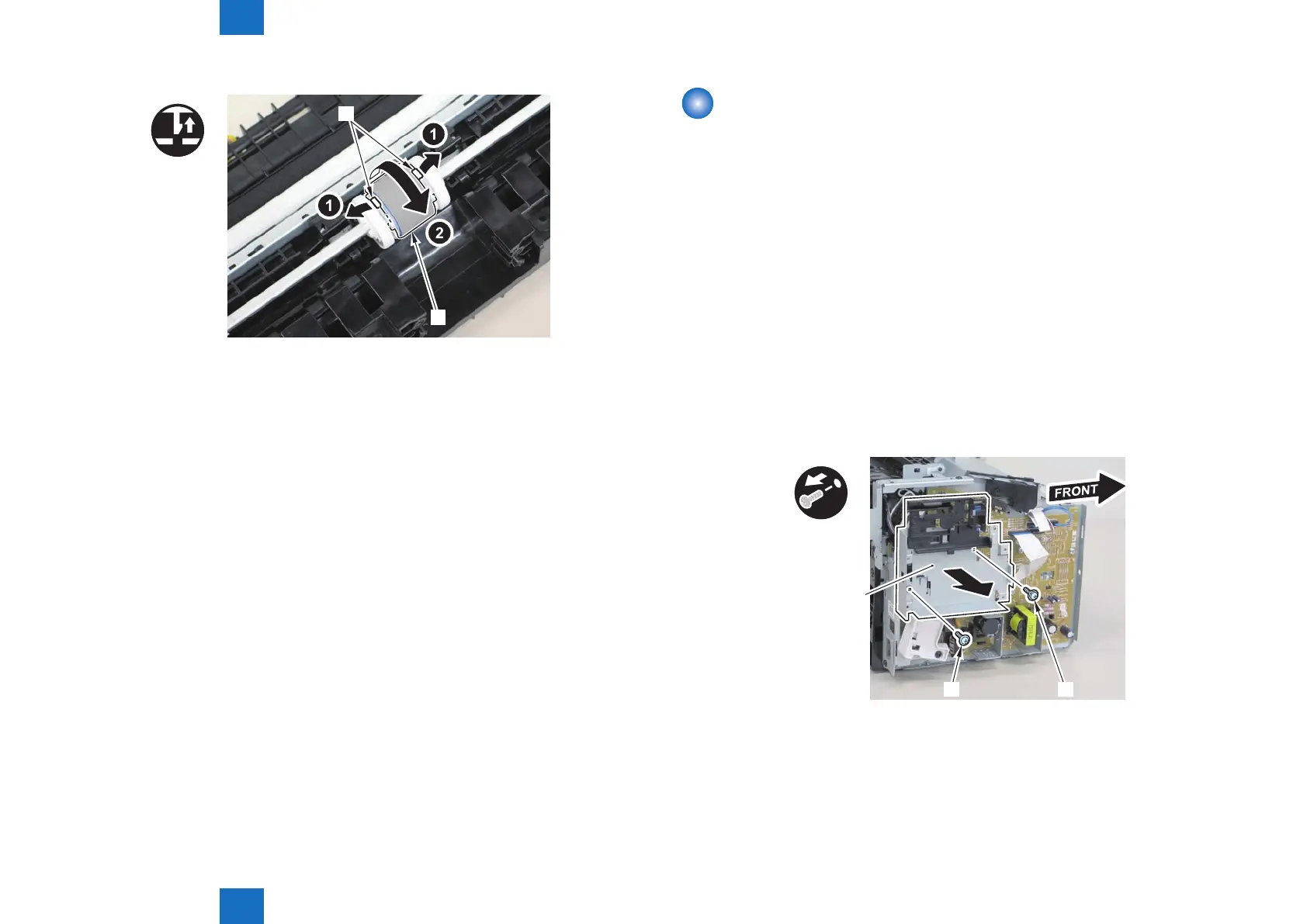 1

1

2

FRONT