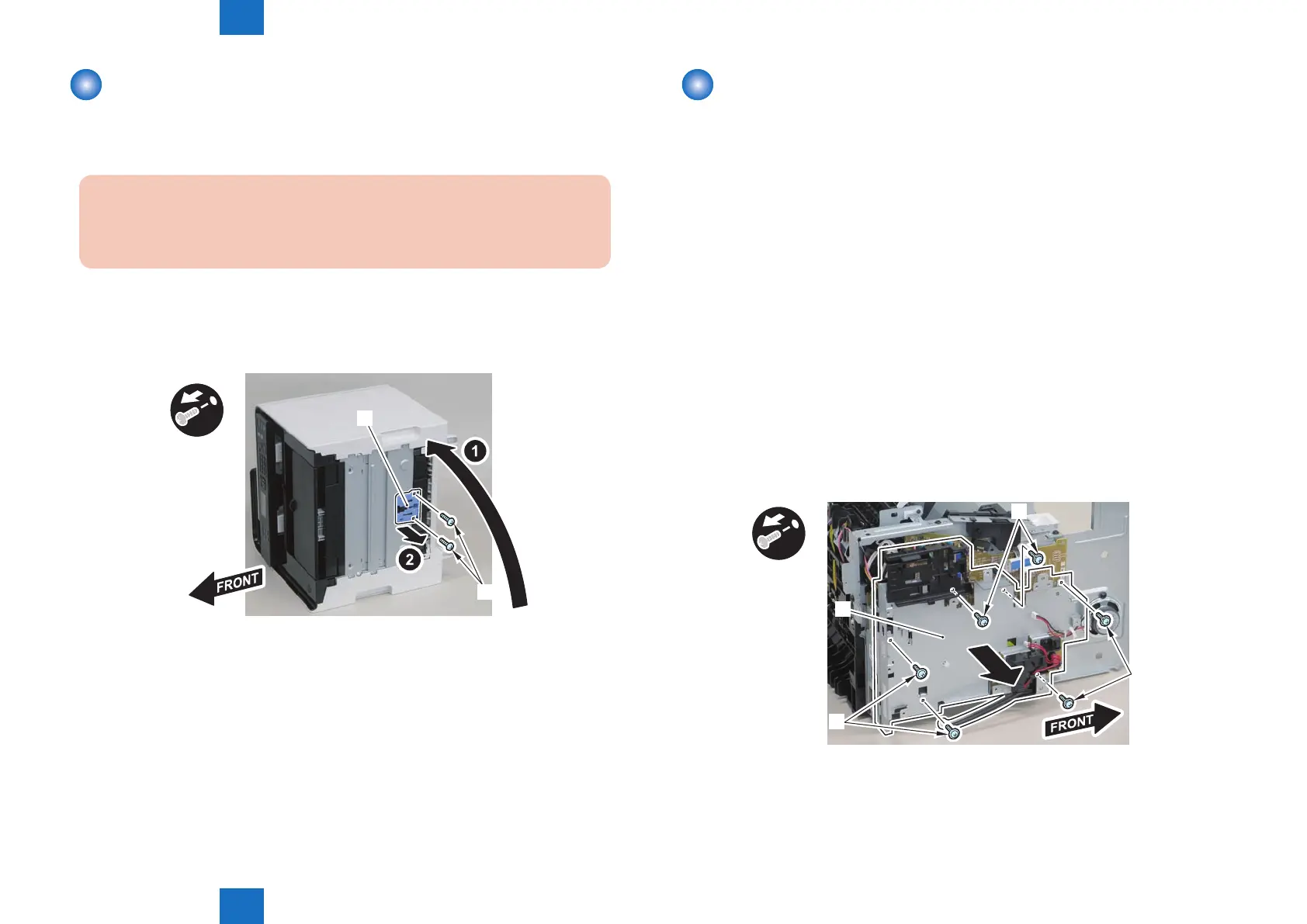 1

2

FRONT

FRONT