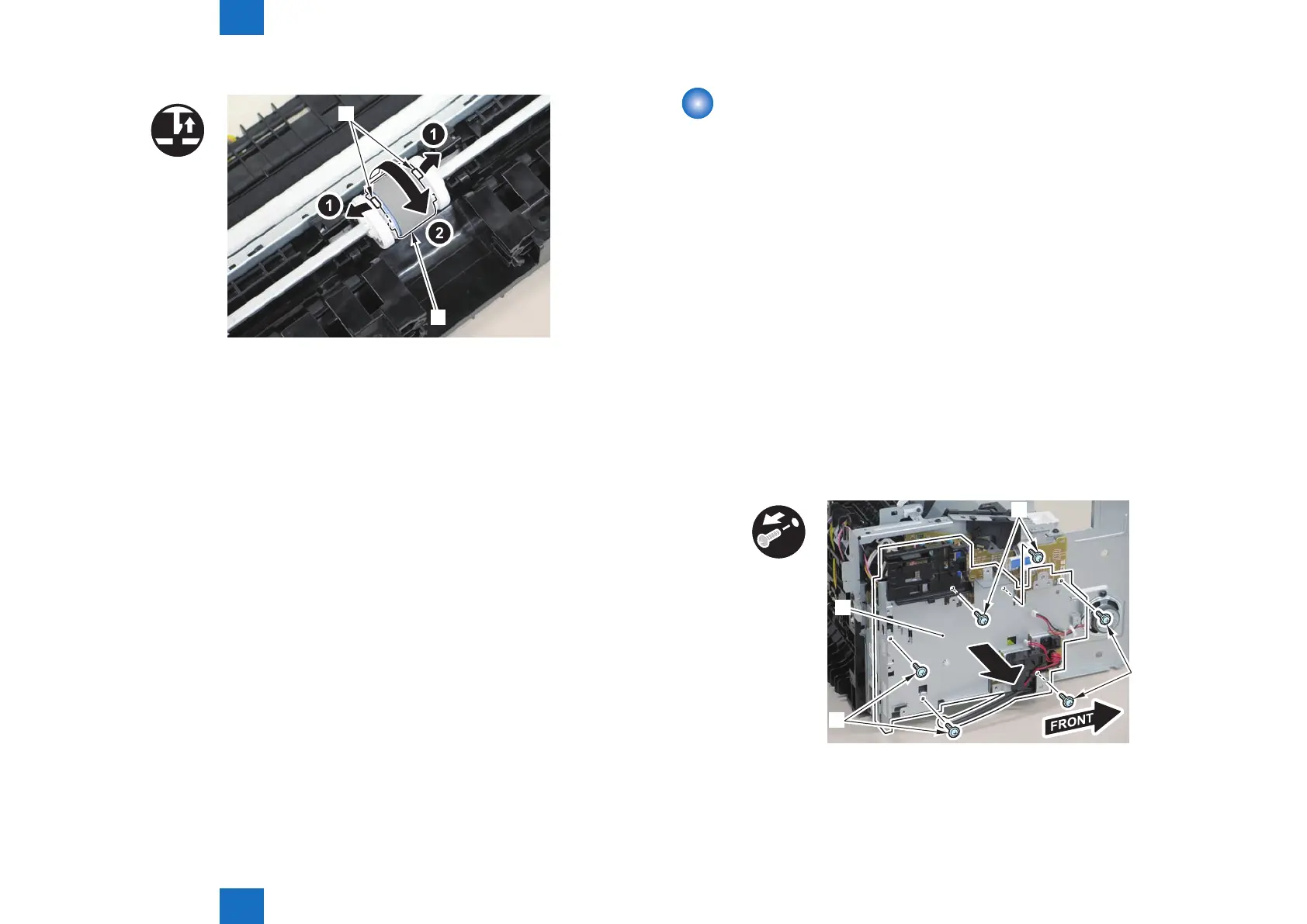 1
1
2
FRONT