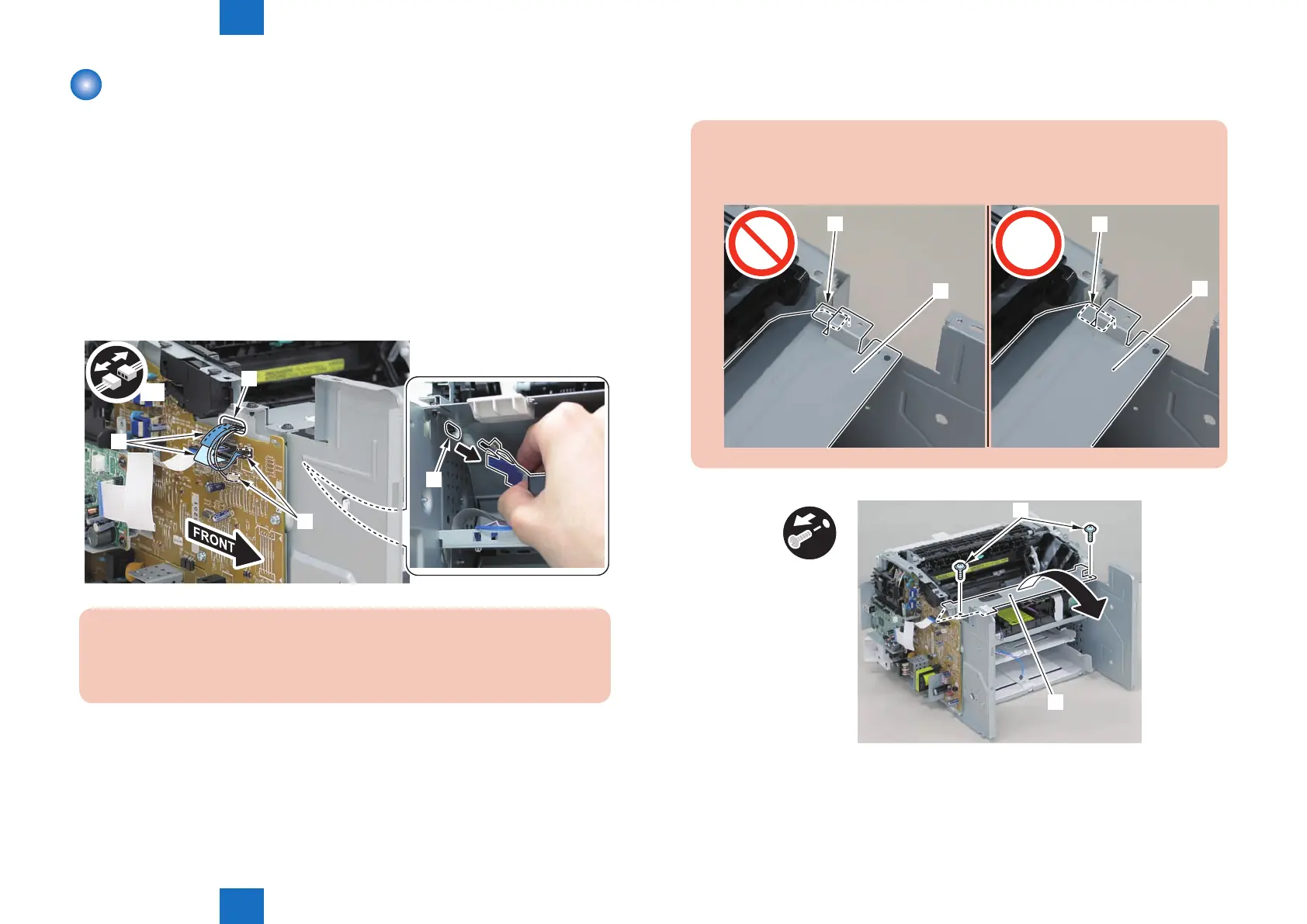 FRONT