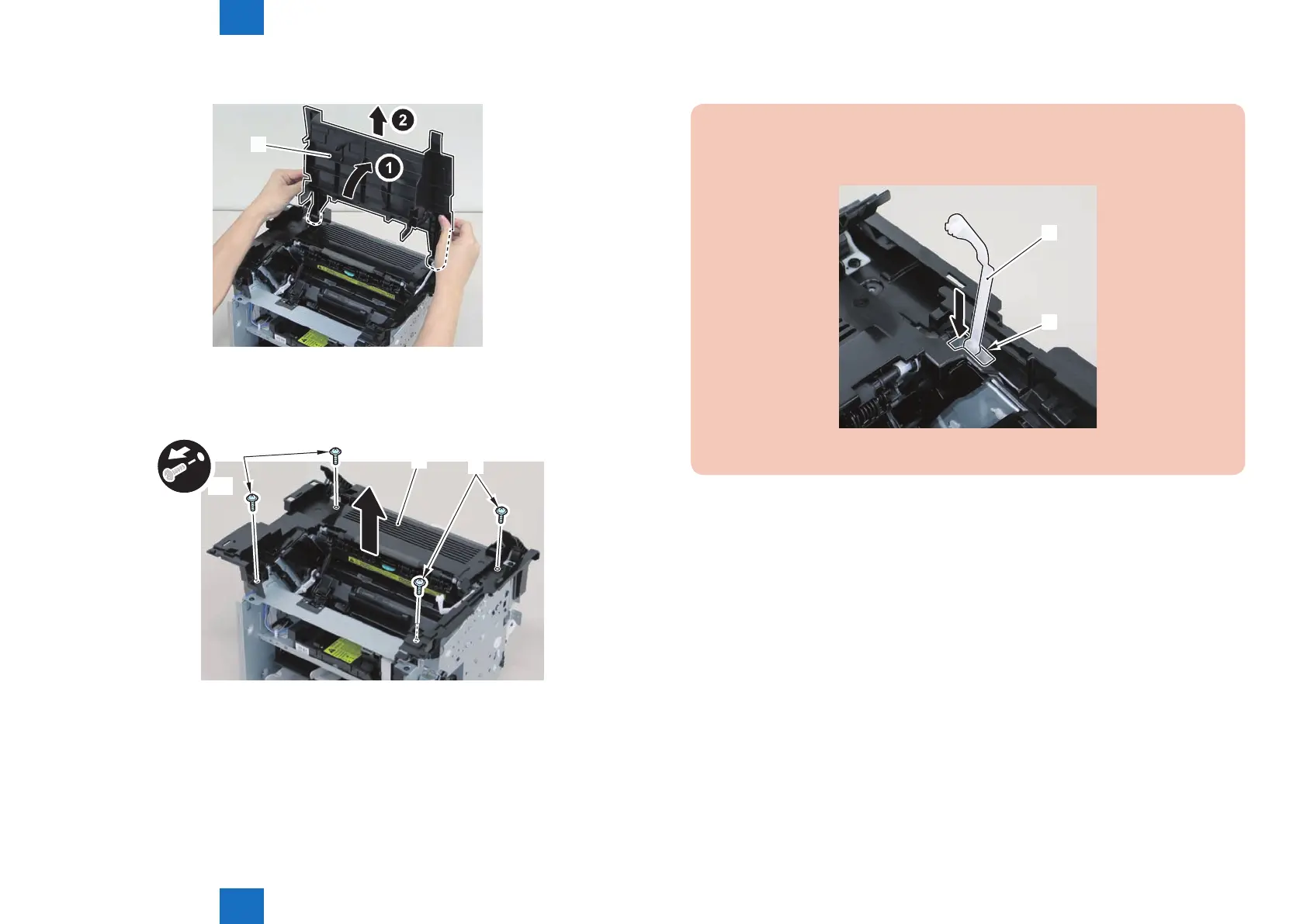 2

1