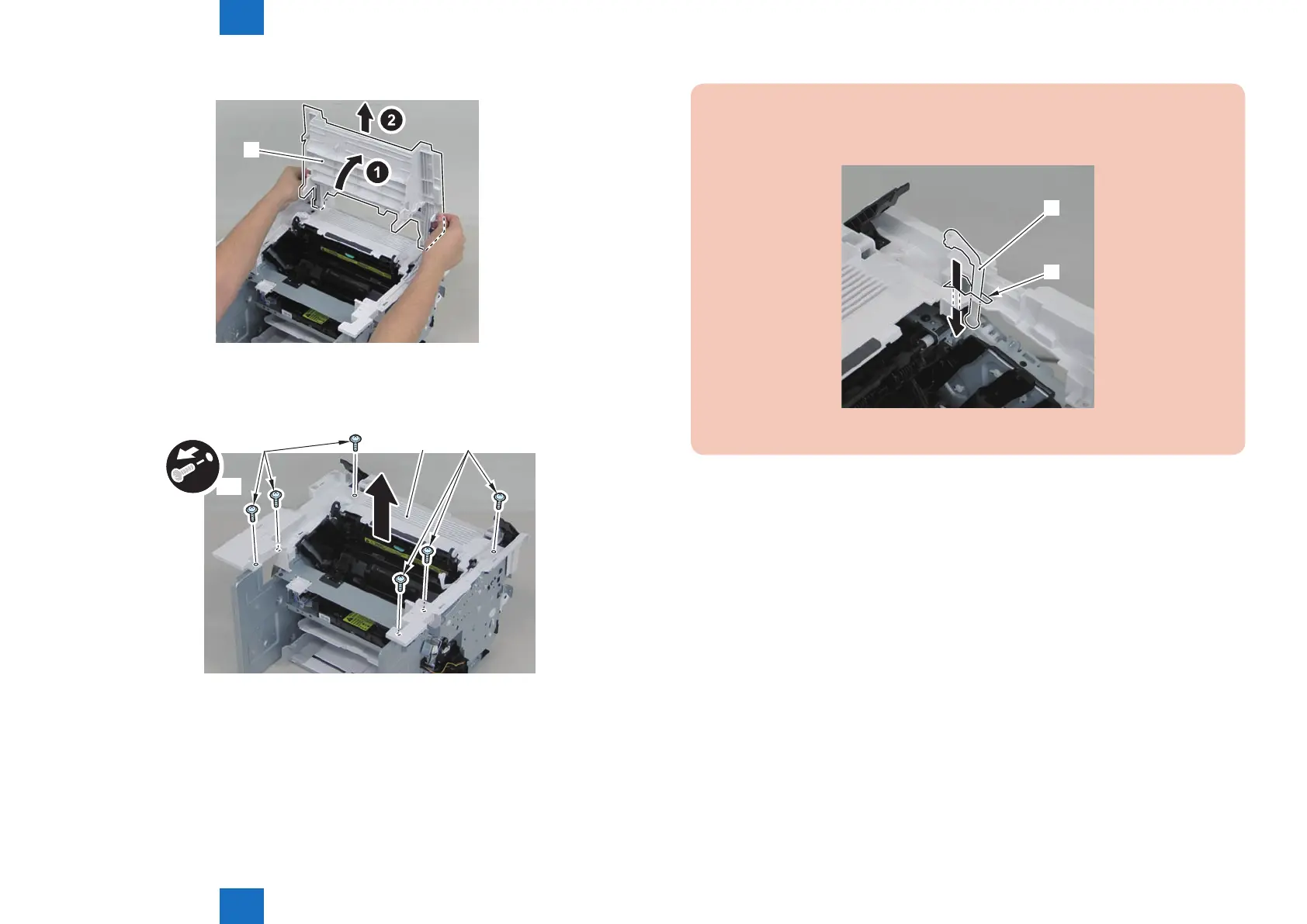 2

1