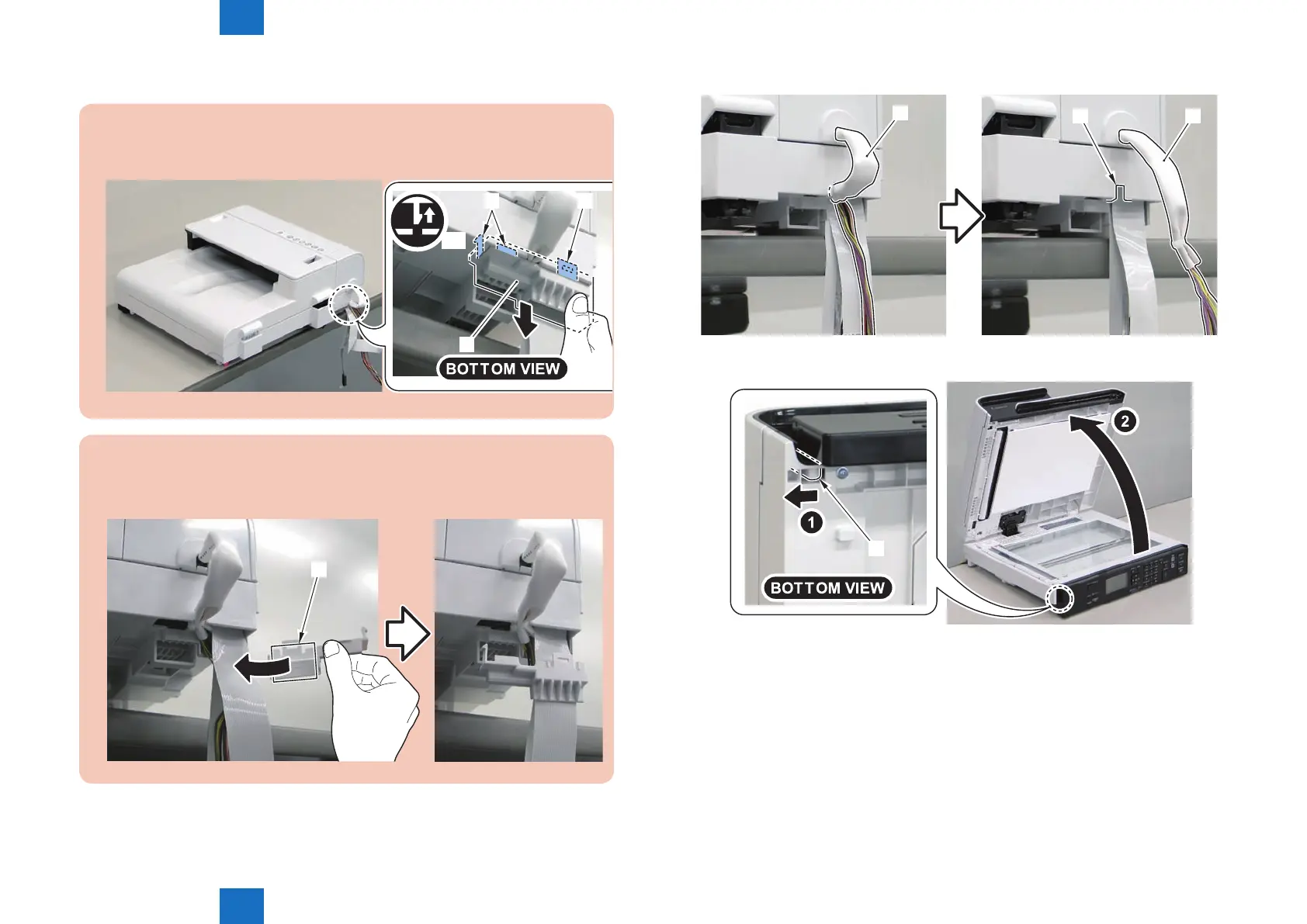 BOTTOM VIEW

BOTTOM VIEW

1

2