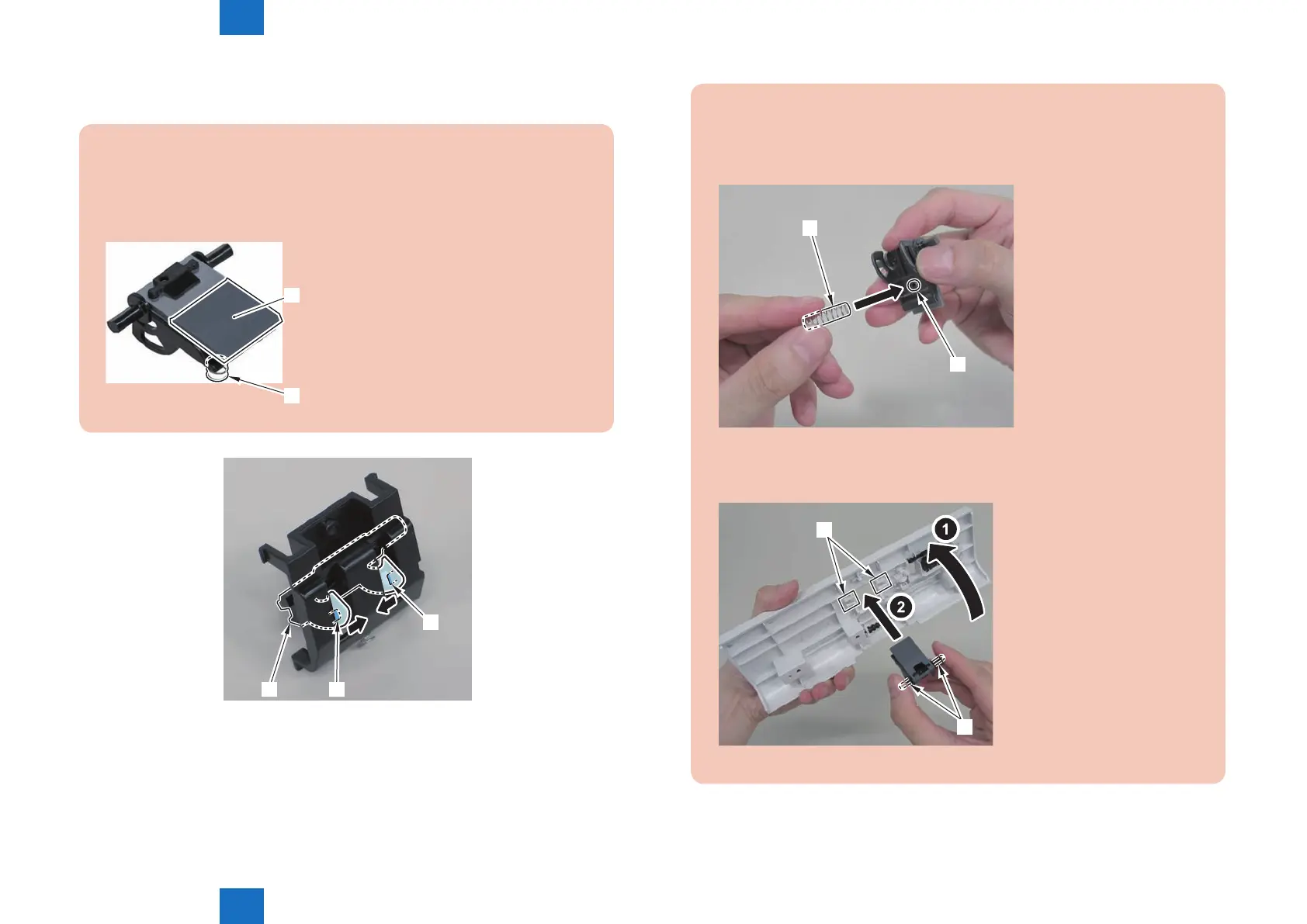 1

2