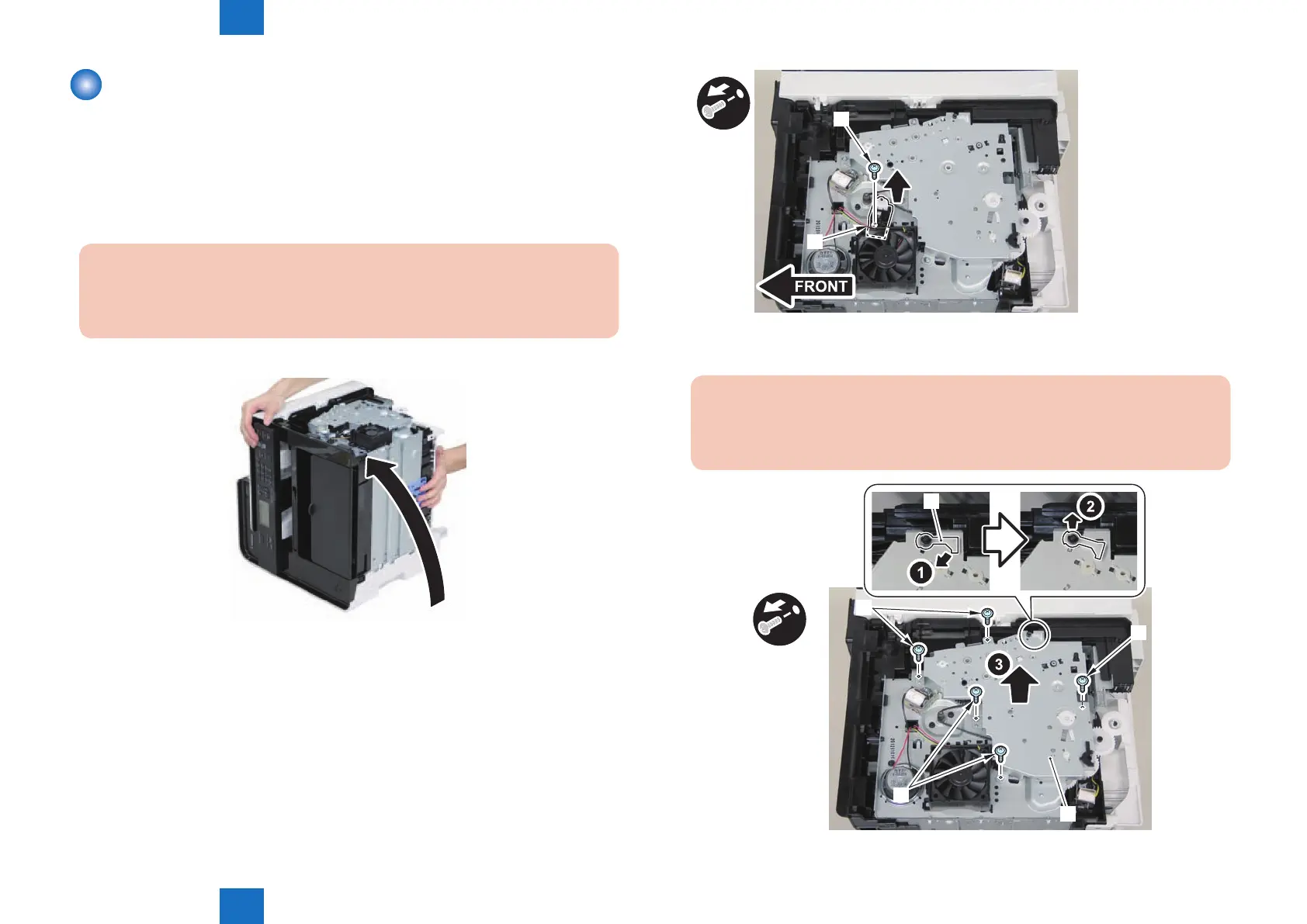 FRONT

1

2

3