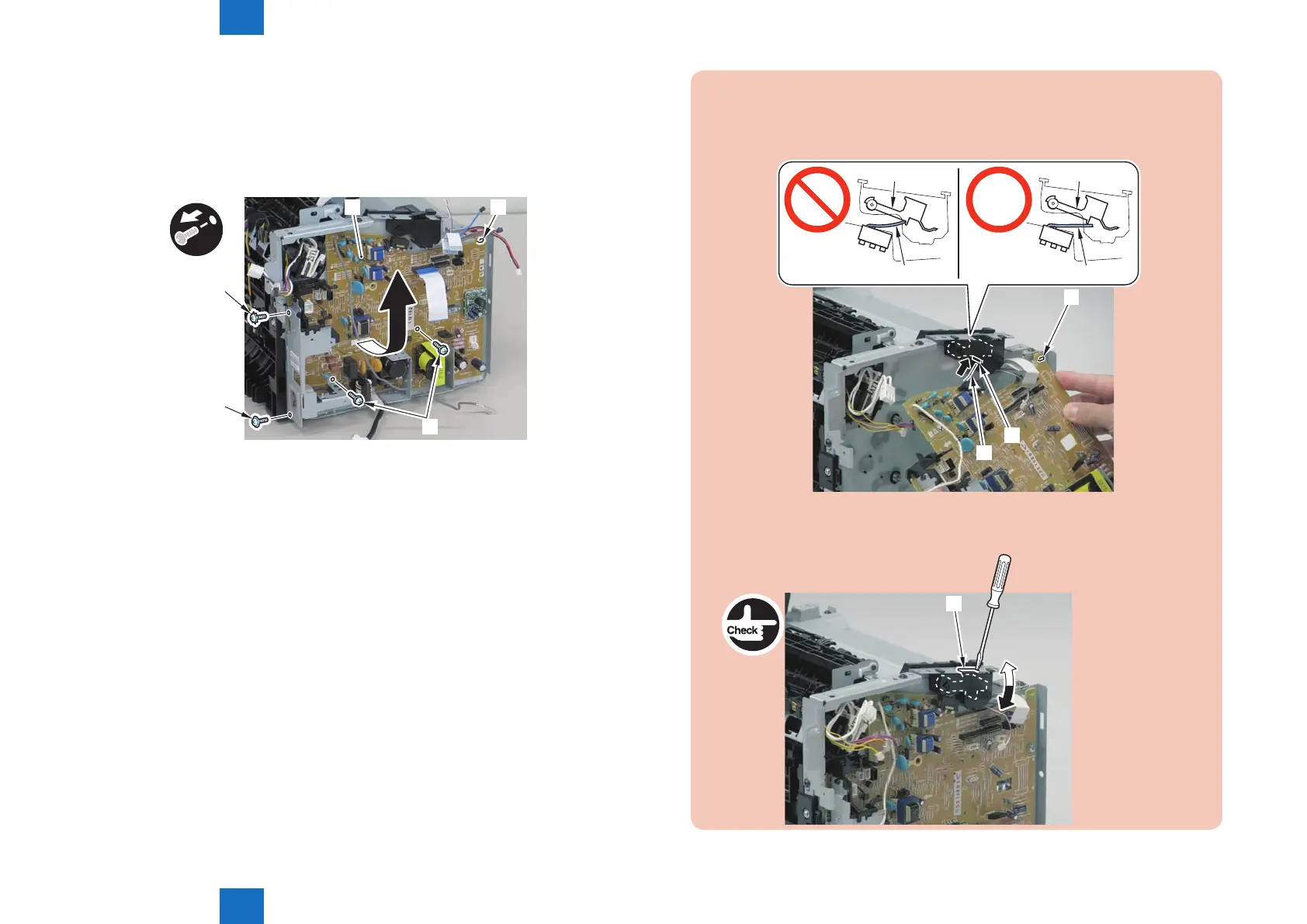 Check