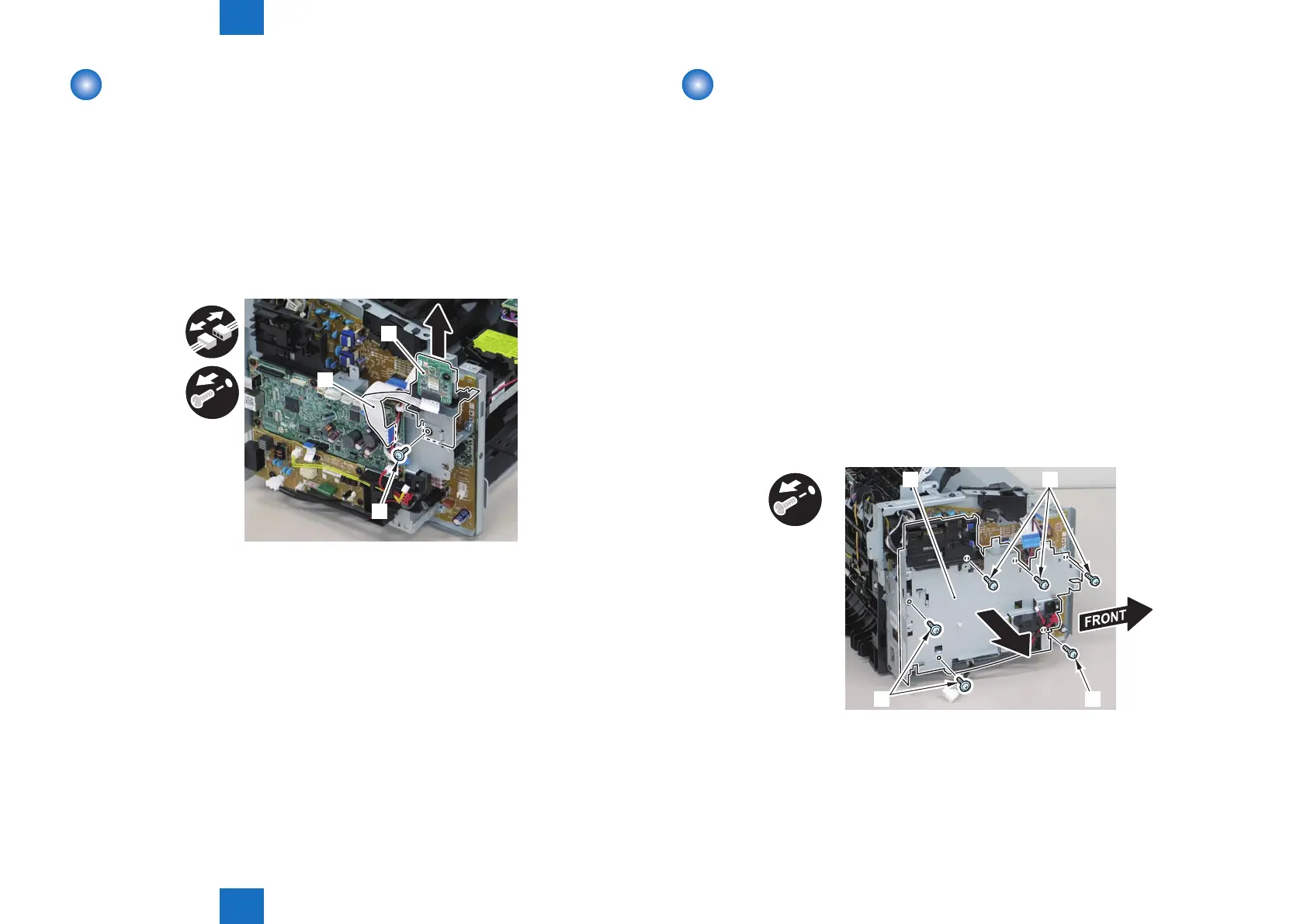 FRONT