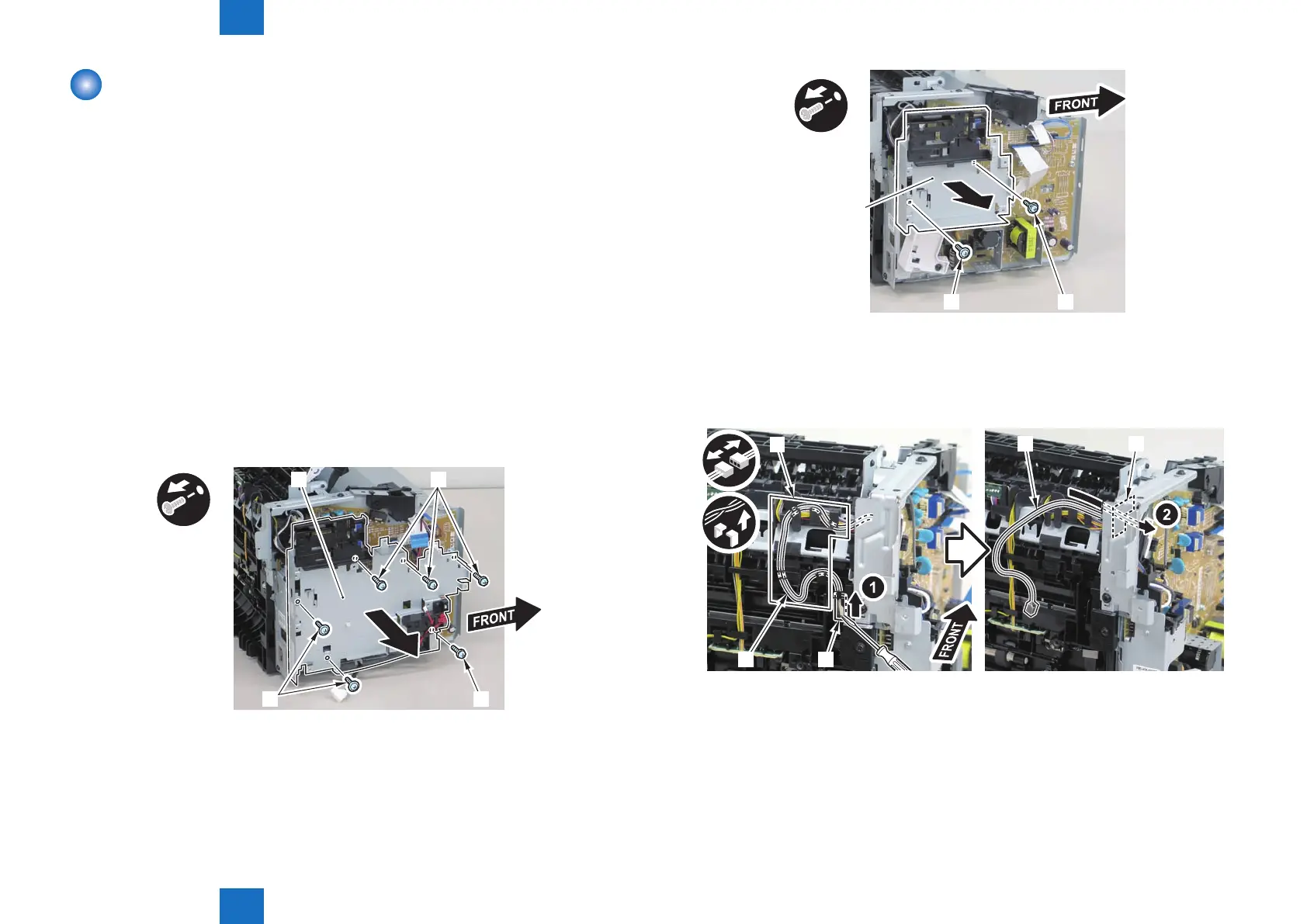 FRONT

FRONT

1

2

FRONT