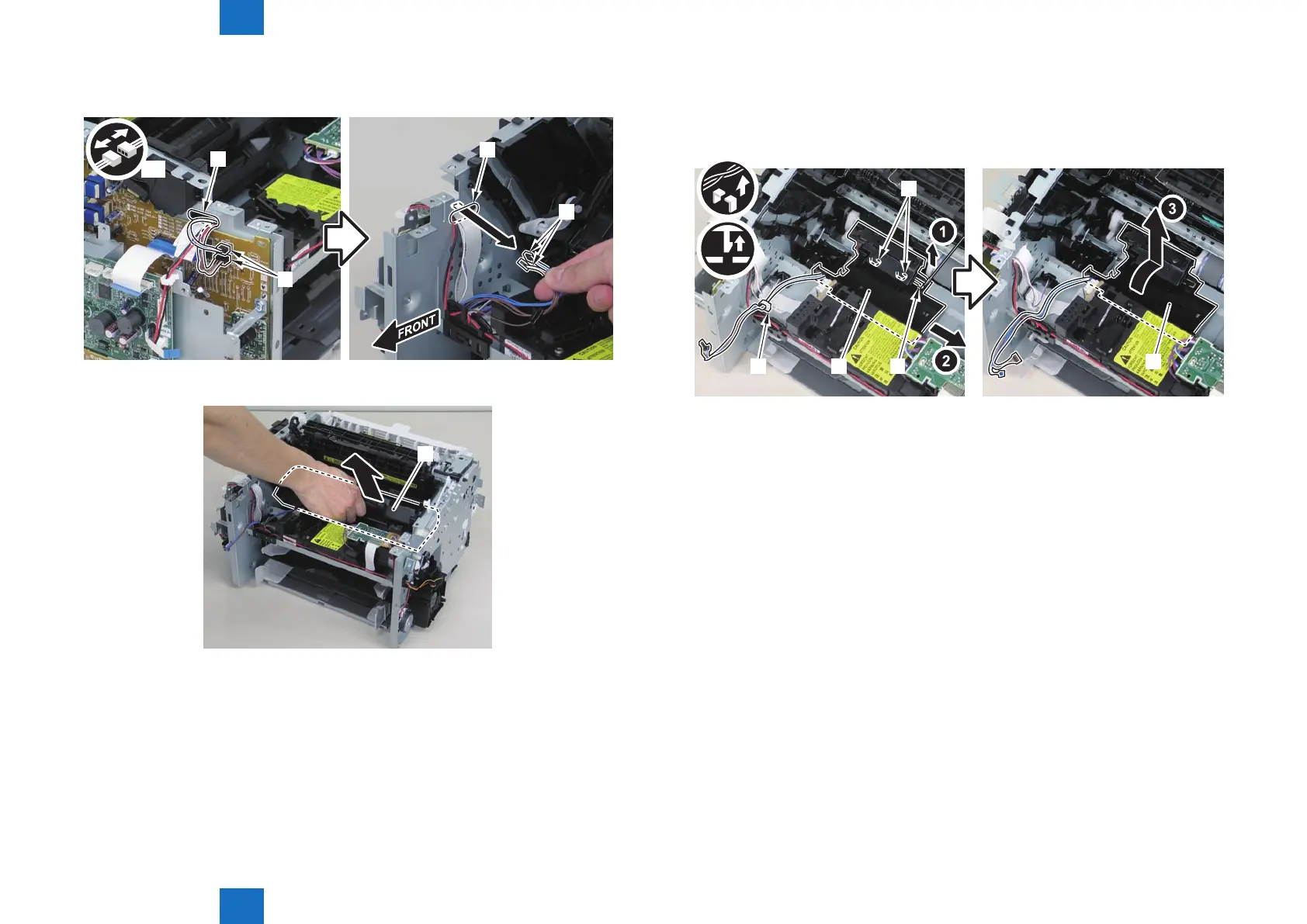 FRONT

1

2

3