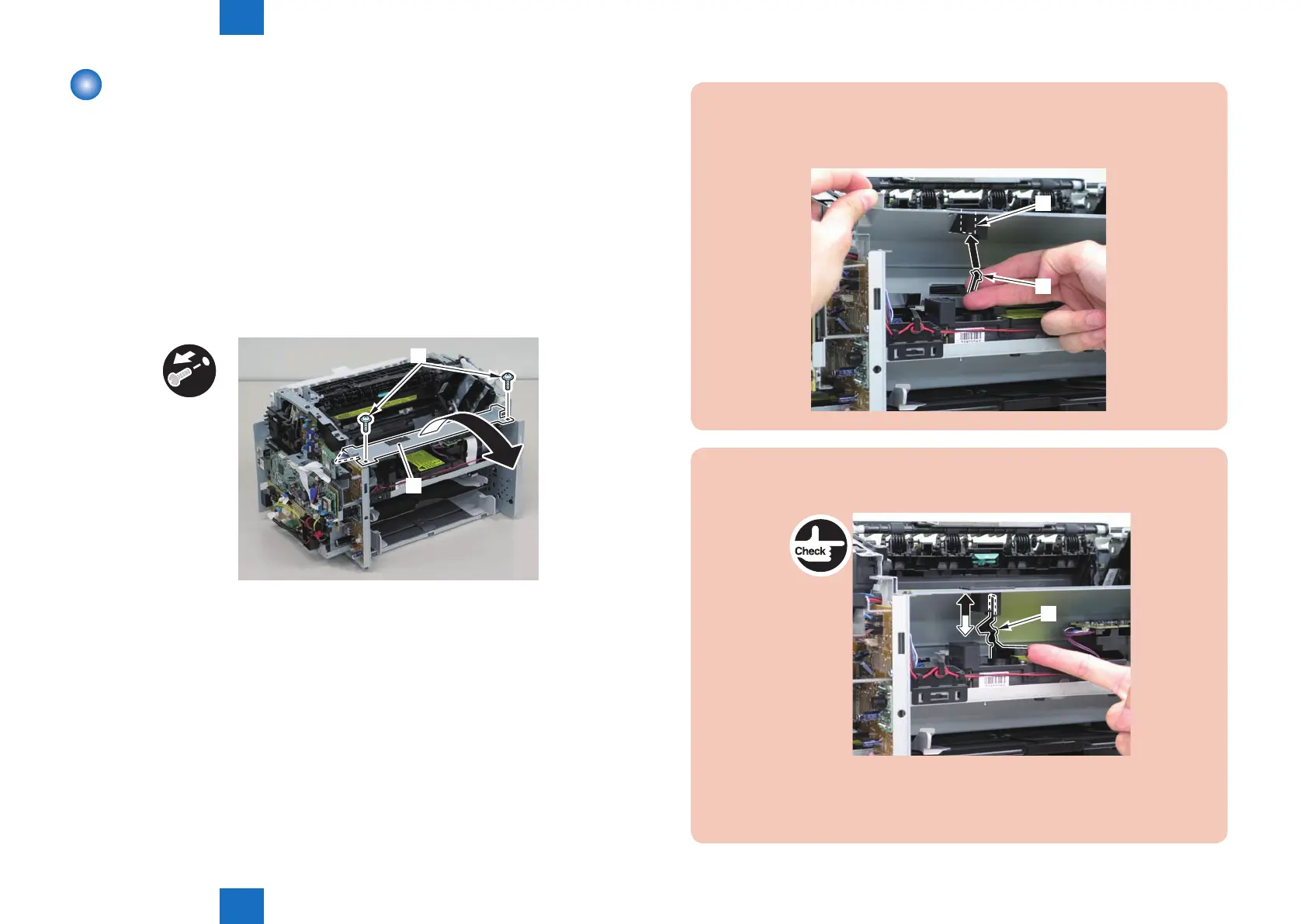 Check