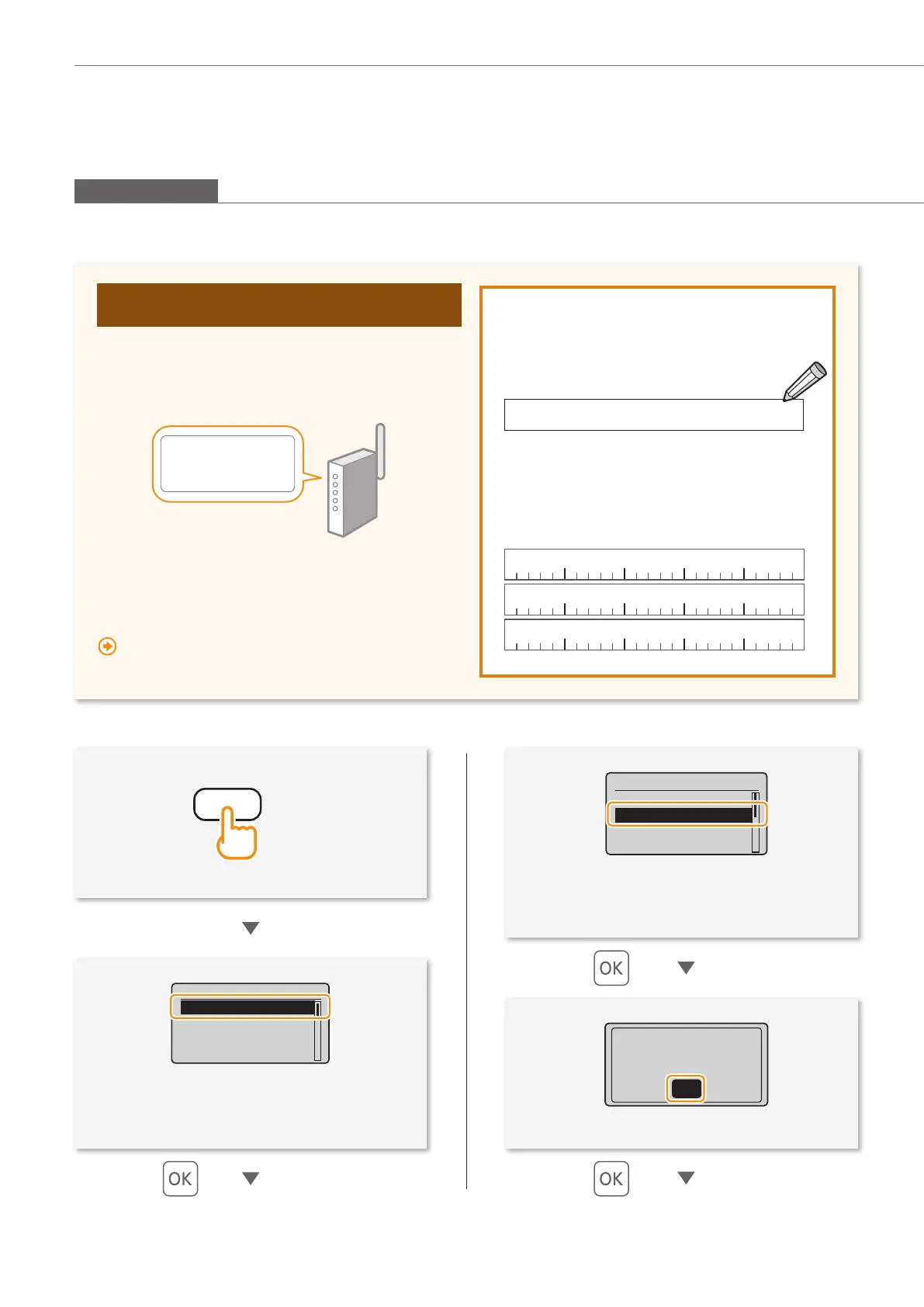 OK

OK

OK