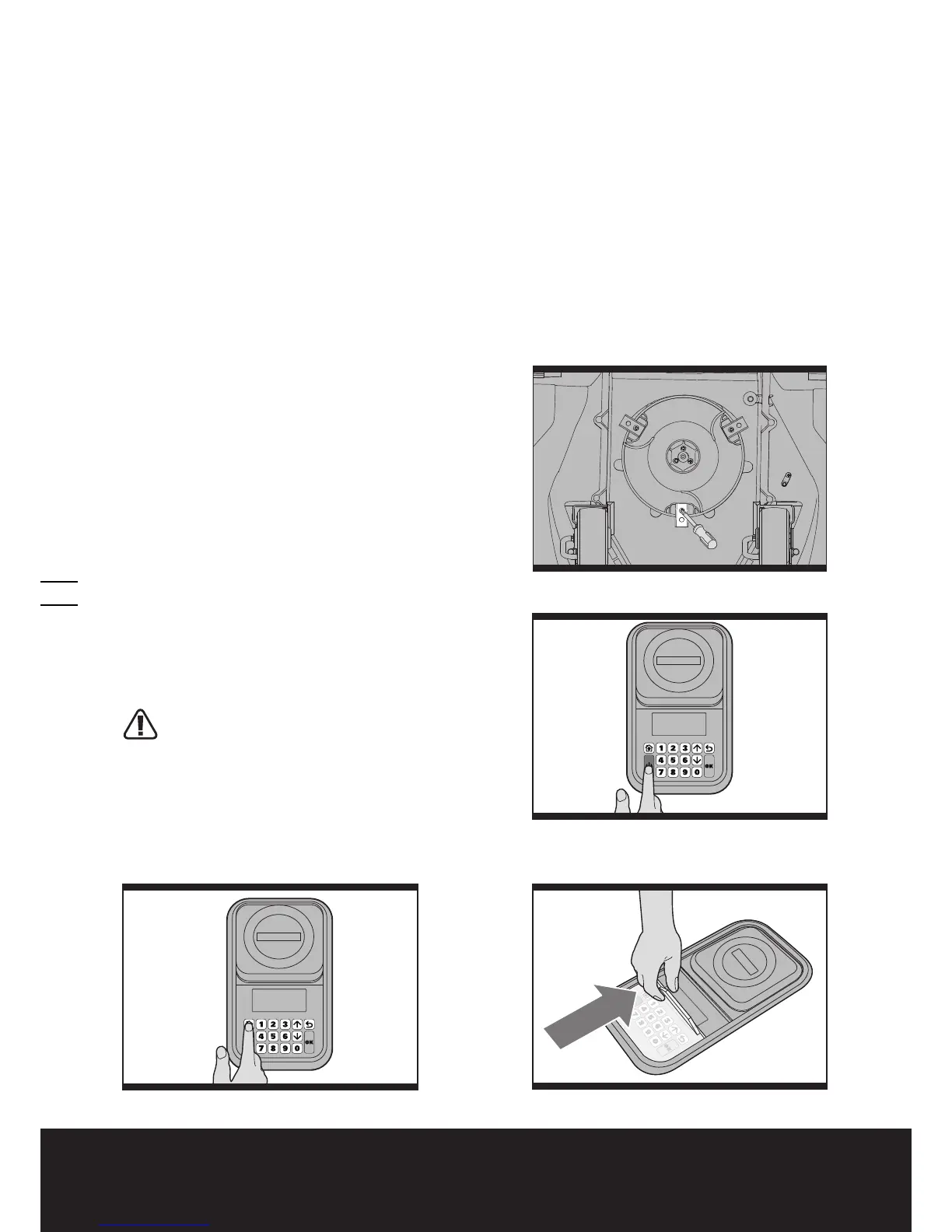 1 2 3 4 5 6 7 8 9 0 OK

1 2 3 4 5 6 7 8 9 0 OK