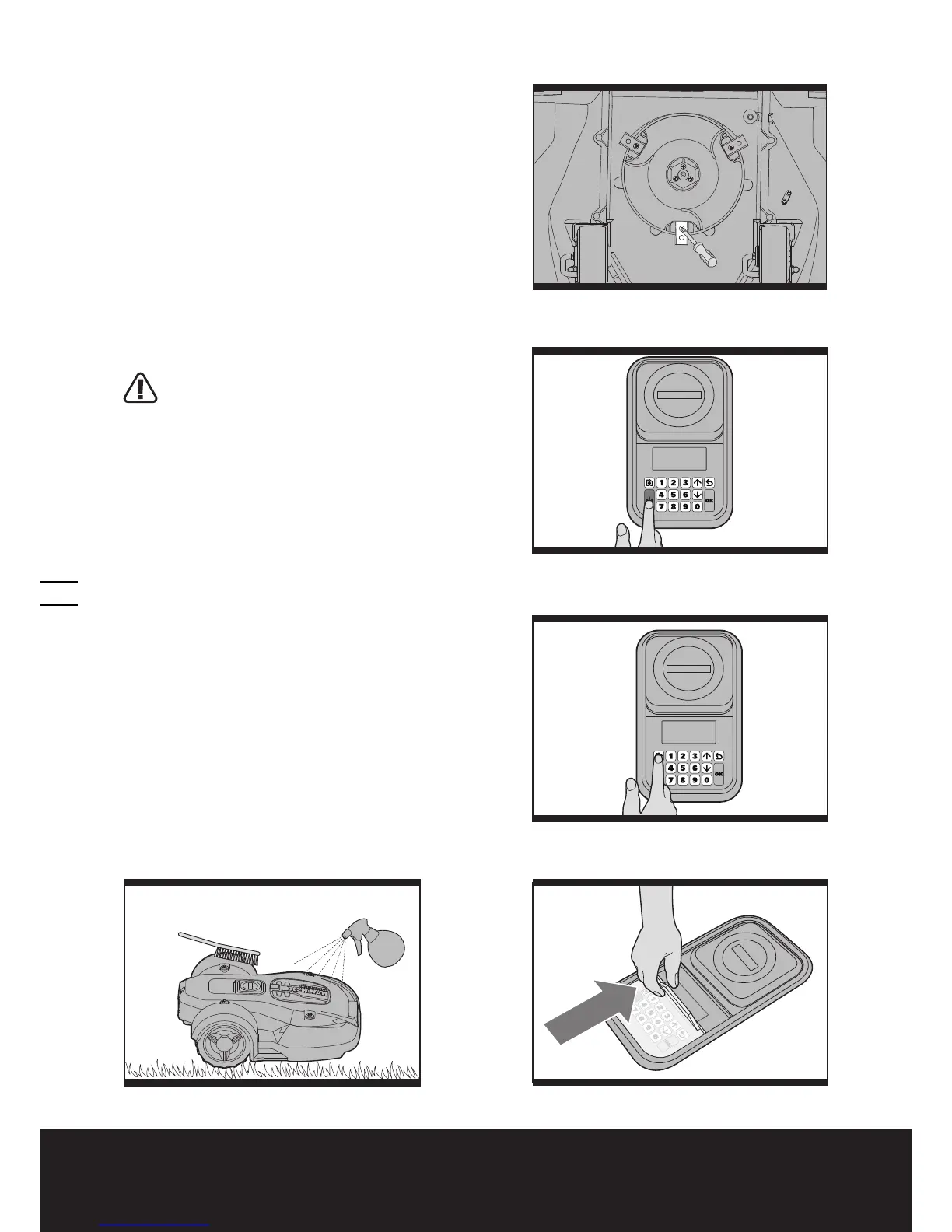 1 2 3
4 5 6
7 8 9 0
OK

1 2 3
4 5 6
7 8 9 0
OK