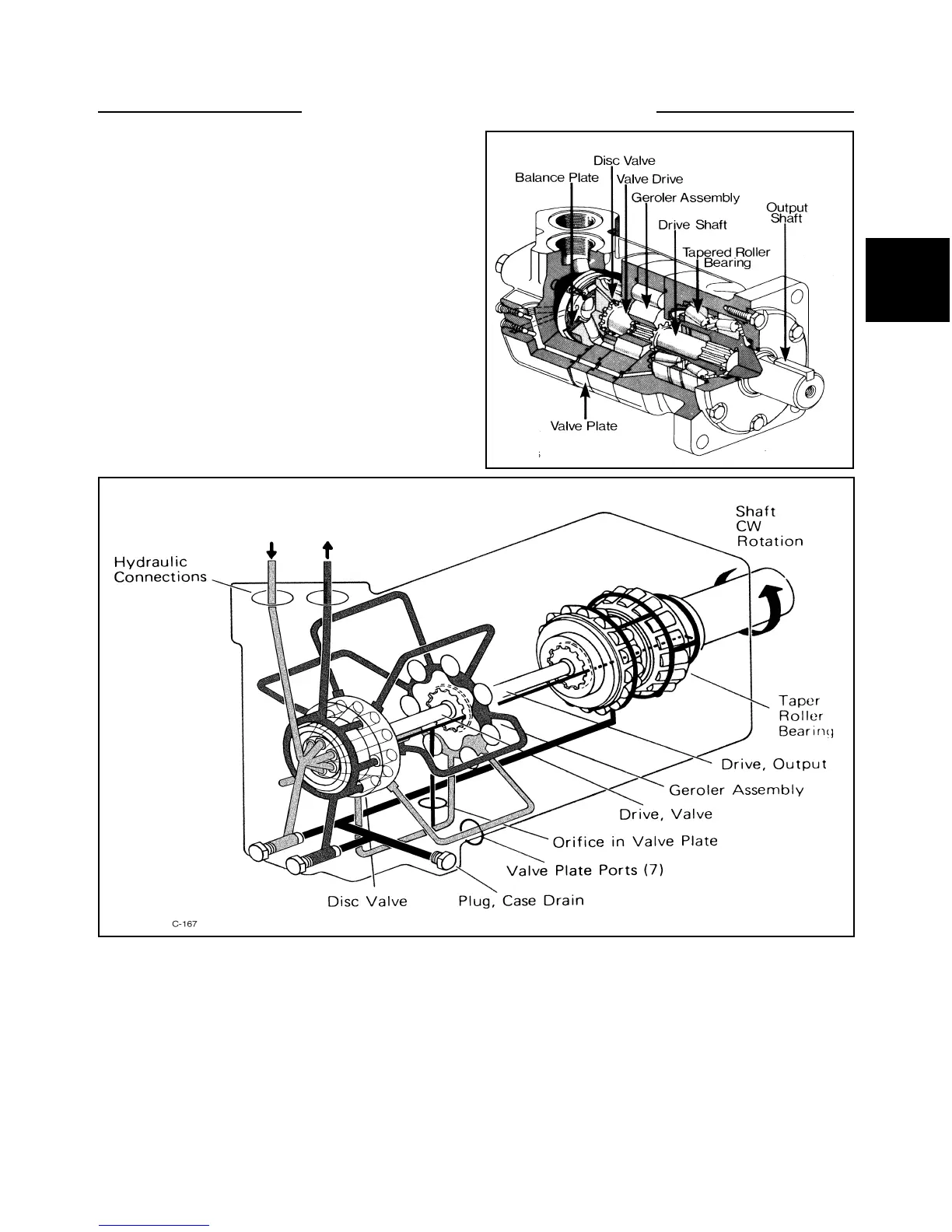 Disc Valve
Balance Plate
Valve Drive
Geroler Assembly
Output Shaft
Drive Shaft
Tapered Roller Bearing
Valve Plate

Shaft CW Rotation
Hydraulic Connections
Taper Roller Bearing
Drive, Output
Geroler Assembly
Drive, Valve
Orifice in Valve Plate
Valve Plate Ports (7)
Disc Valve
Plug, Case Drain
C-167