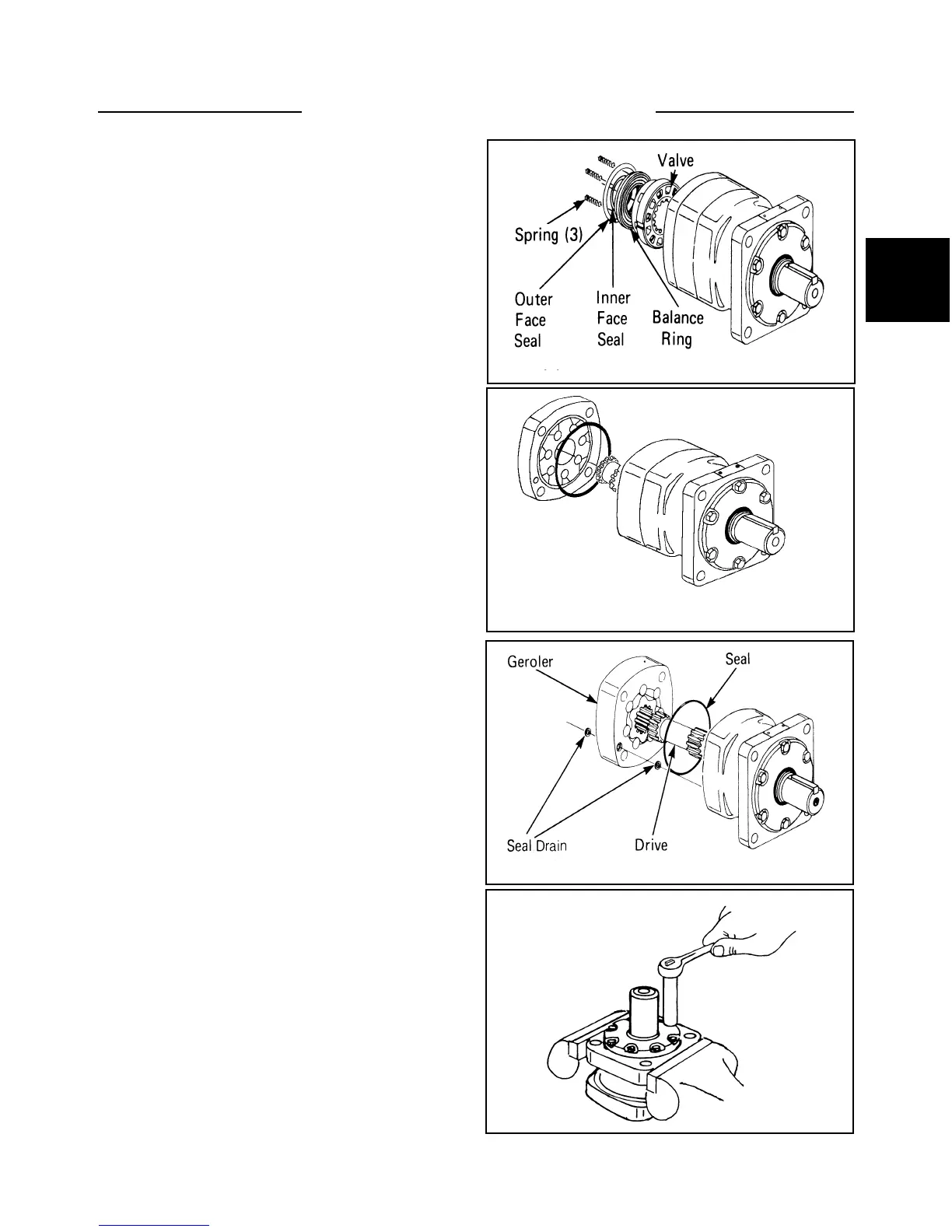 Valve

Spring (3)

Outer Face Seal

Inner Face Seal

Balance Ring

Geroler

Seal

Seal Drain

Drive