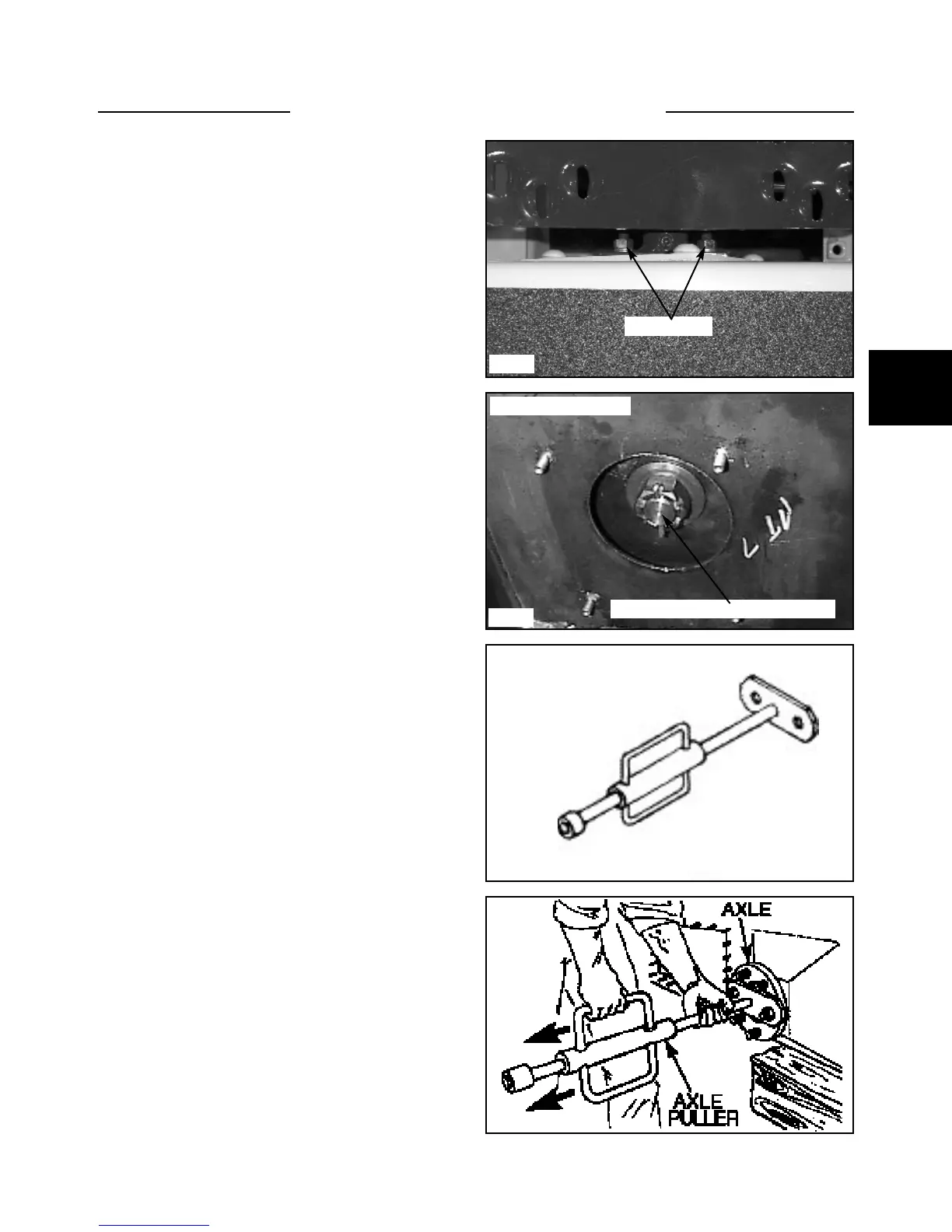 AXLE

AXLE PULLER