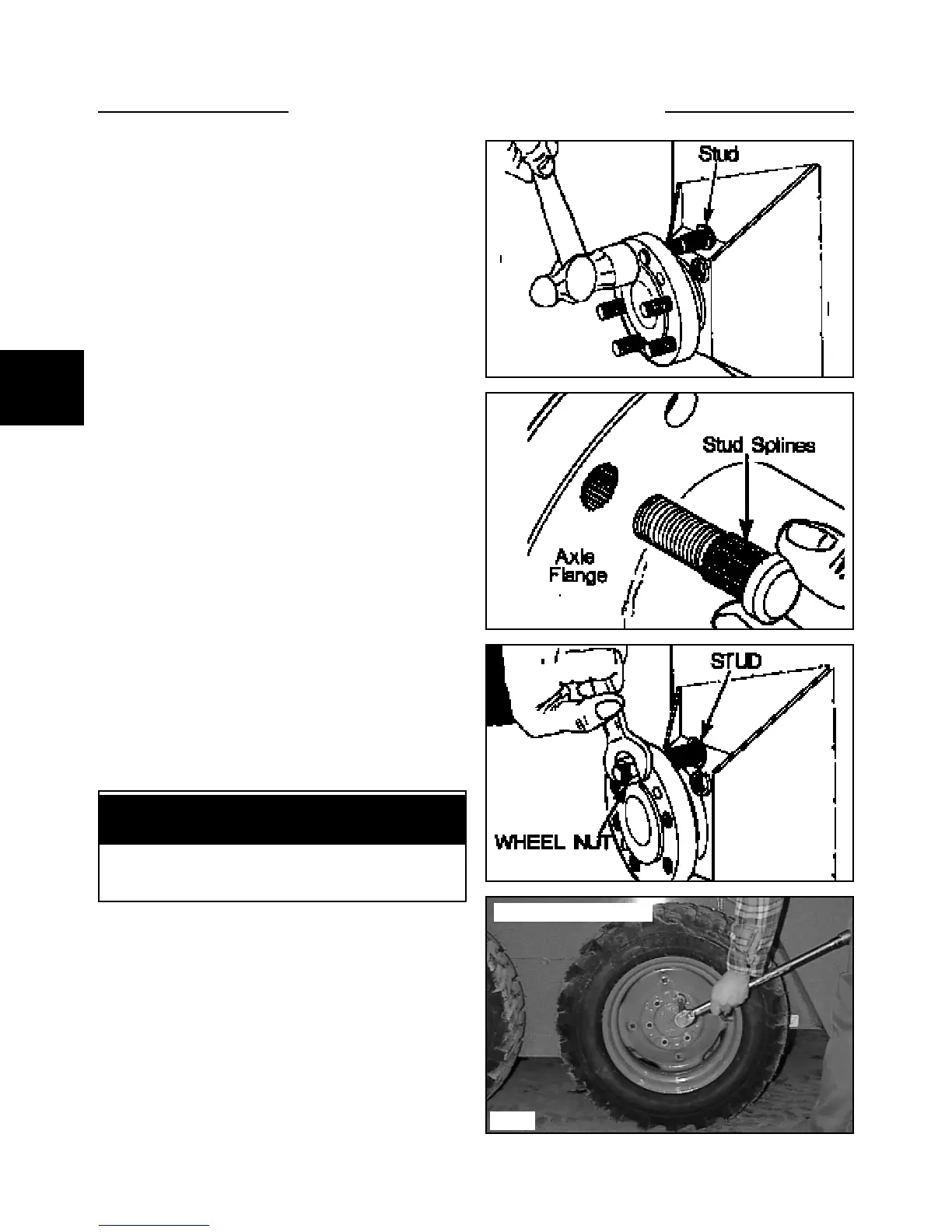 Stud

Stud Splines

Axle Flange

STUD

WHEEL NUT