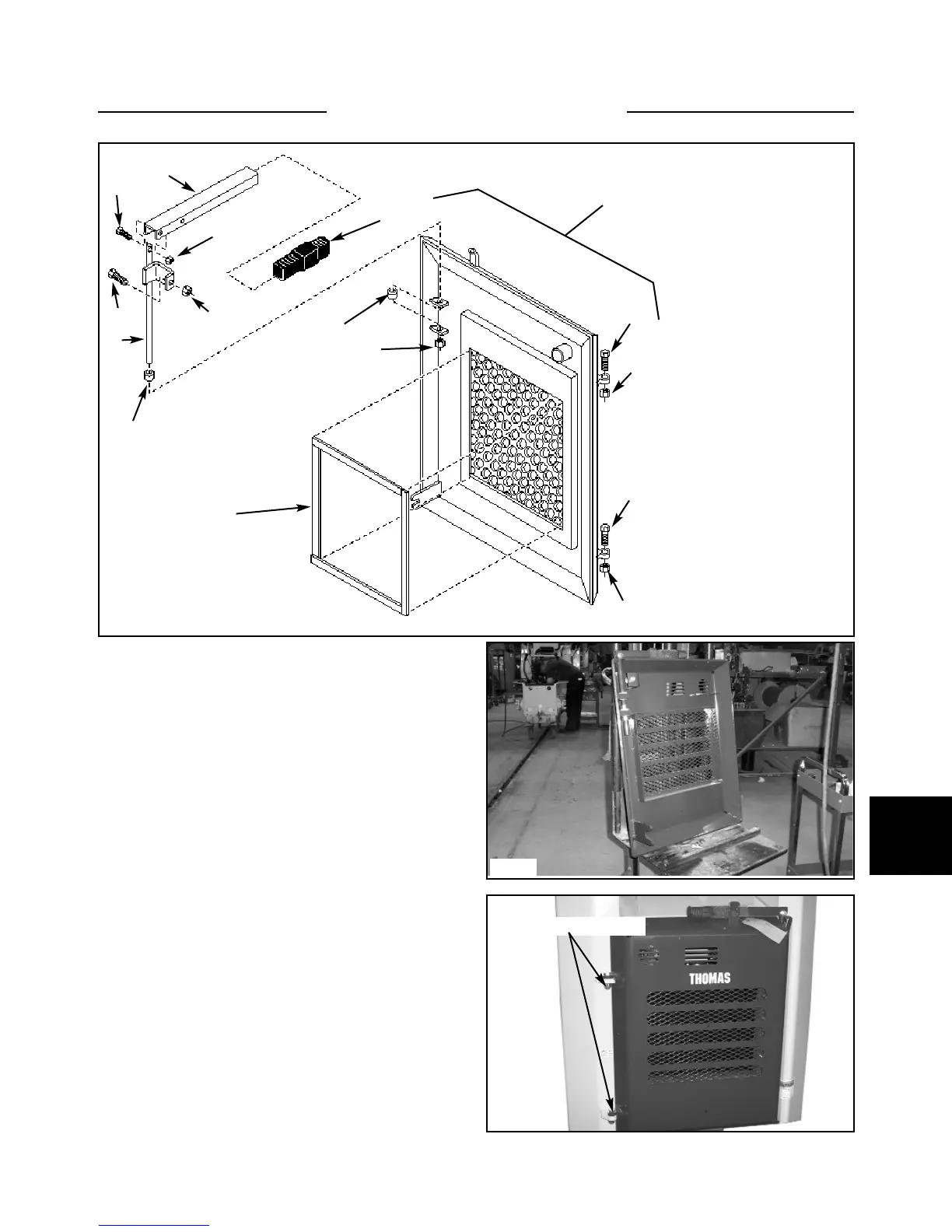 THOMAS