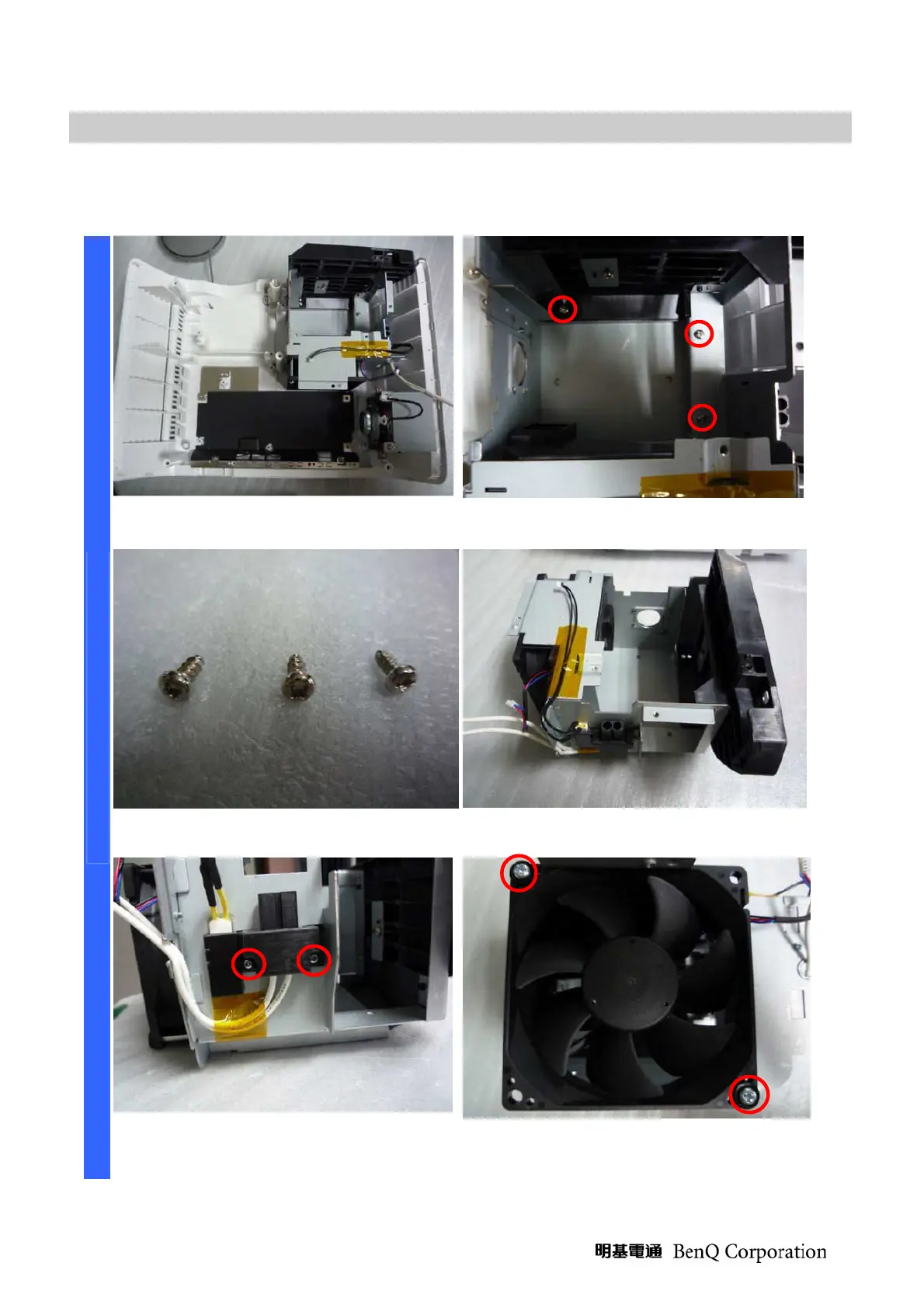 明基電通 BenQ Corporation