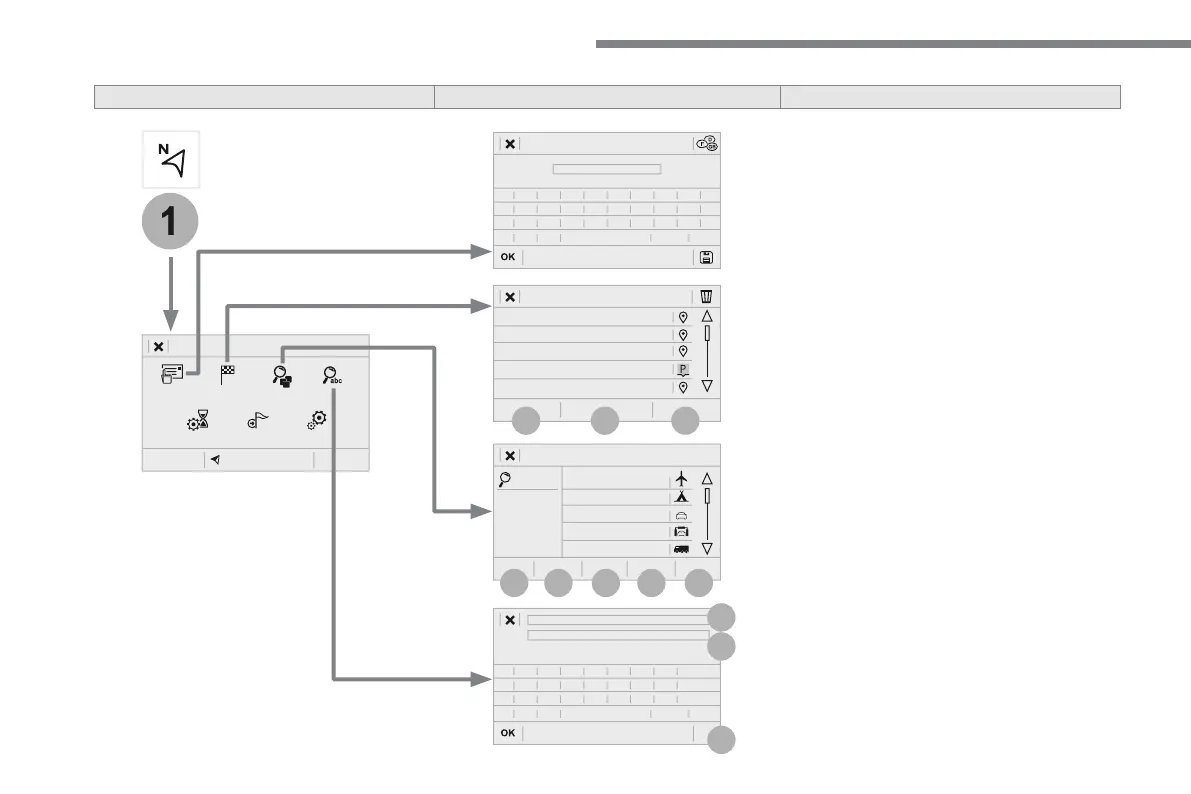 N

1

OK

P

abc

OK