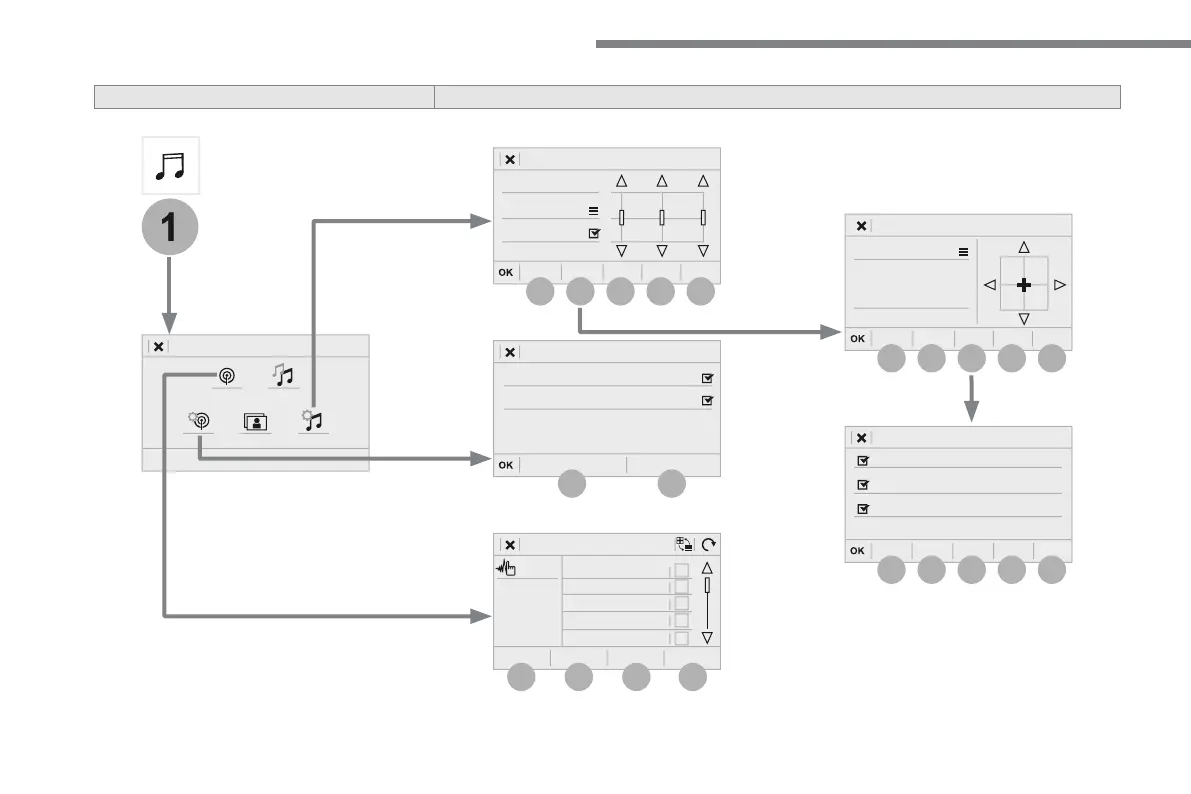 1

OK

OK

OK

OK