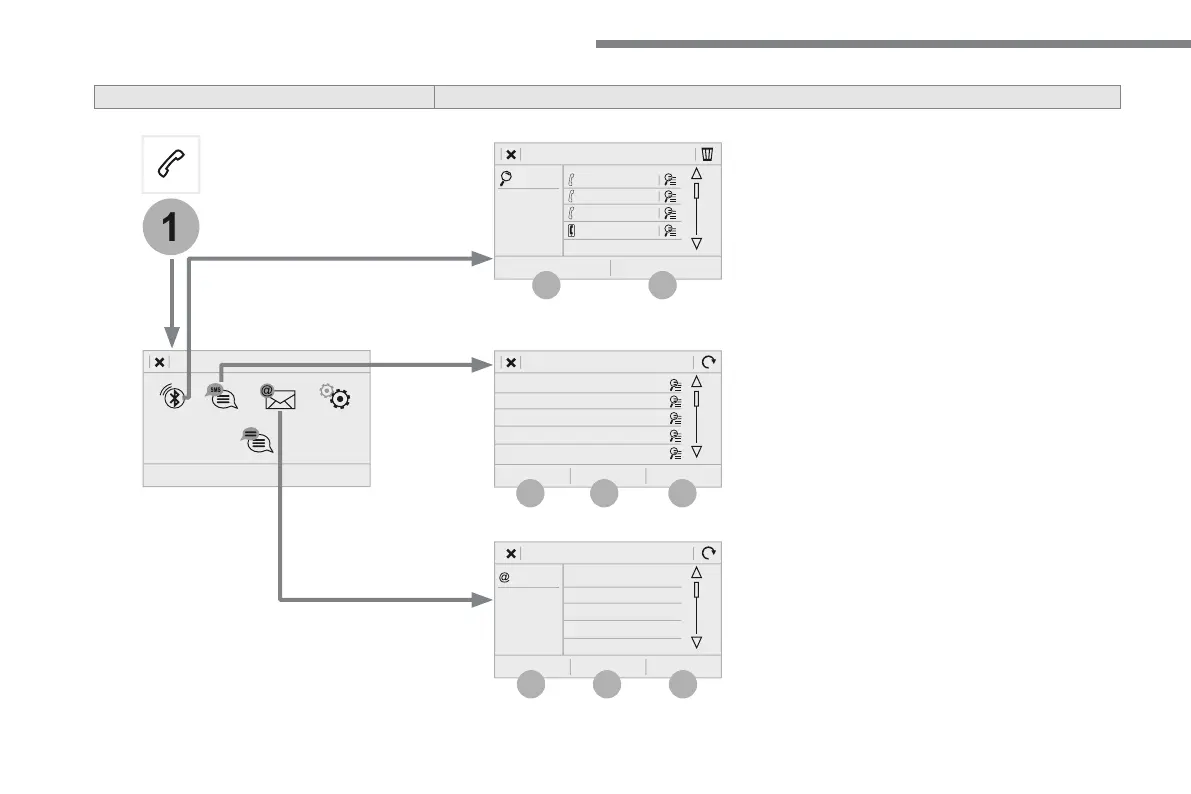 1

SMS

@

@