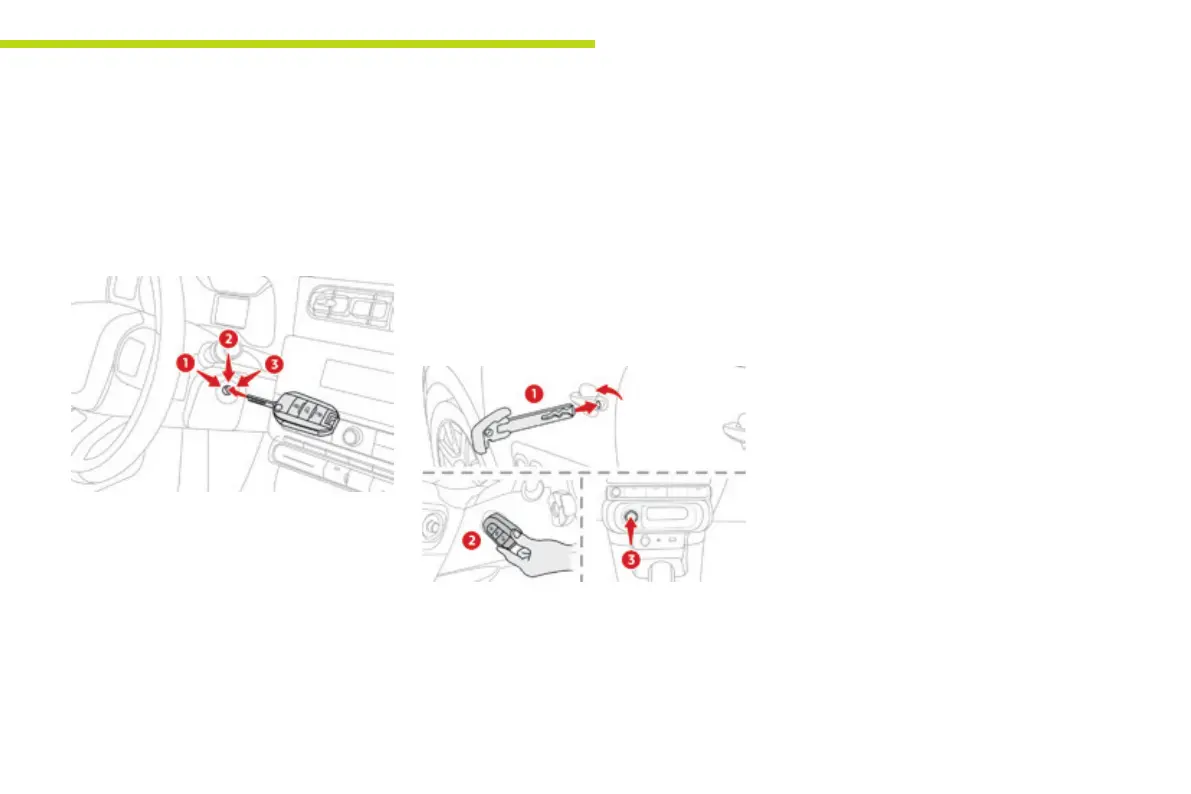 1
2
3

1
2
3