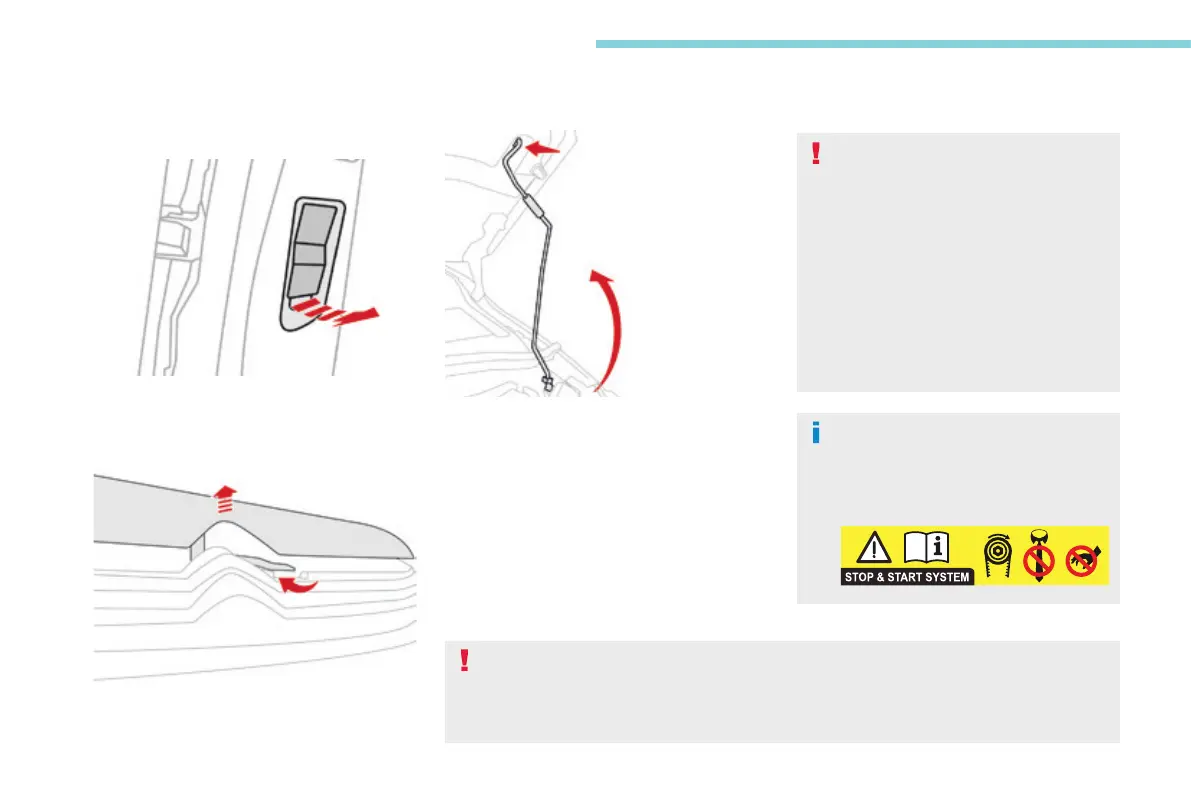 STOP & START SYSTEM