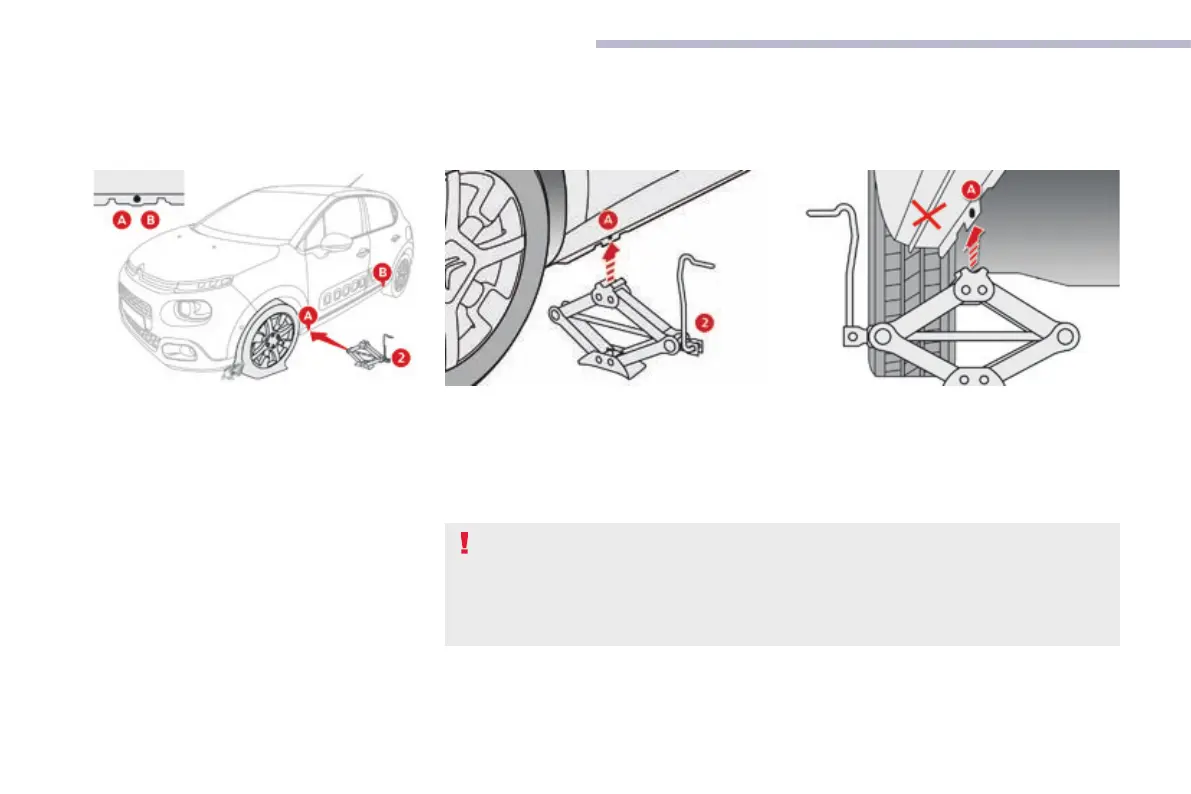 A
B
B
A
2

A
2

A

!